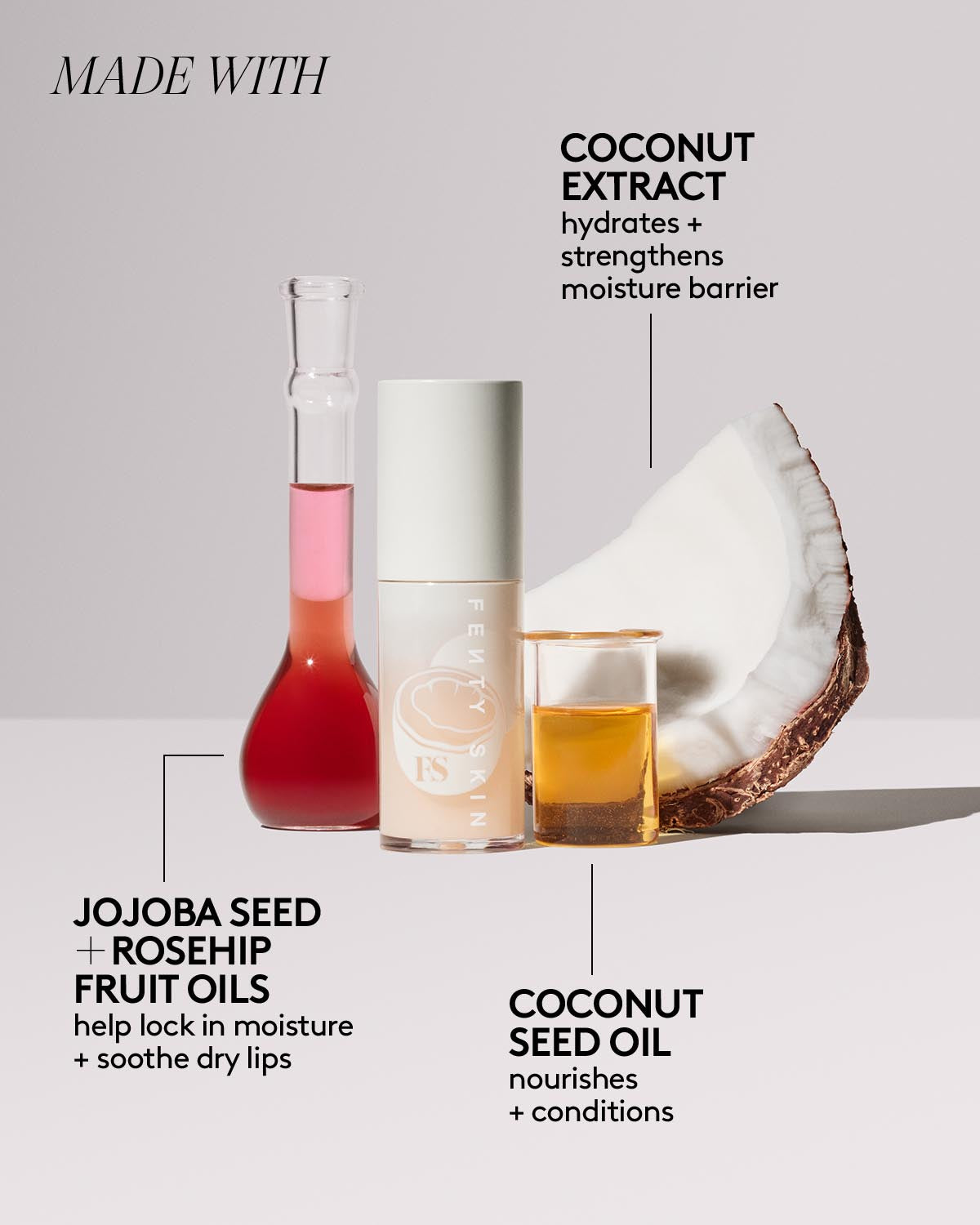 MADE WITH

COCONUT EXTRACT
hydrates + strengthens moisture barrier

FENTY SKIN
FS

JOJOBA SEED + ROSEHIP FRUIT OILS
help lock in moisture + soothe dry lips

COCONUT SEED OIL
nourishes + conditions