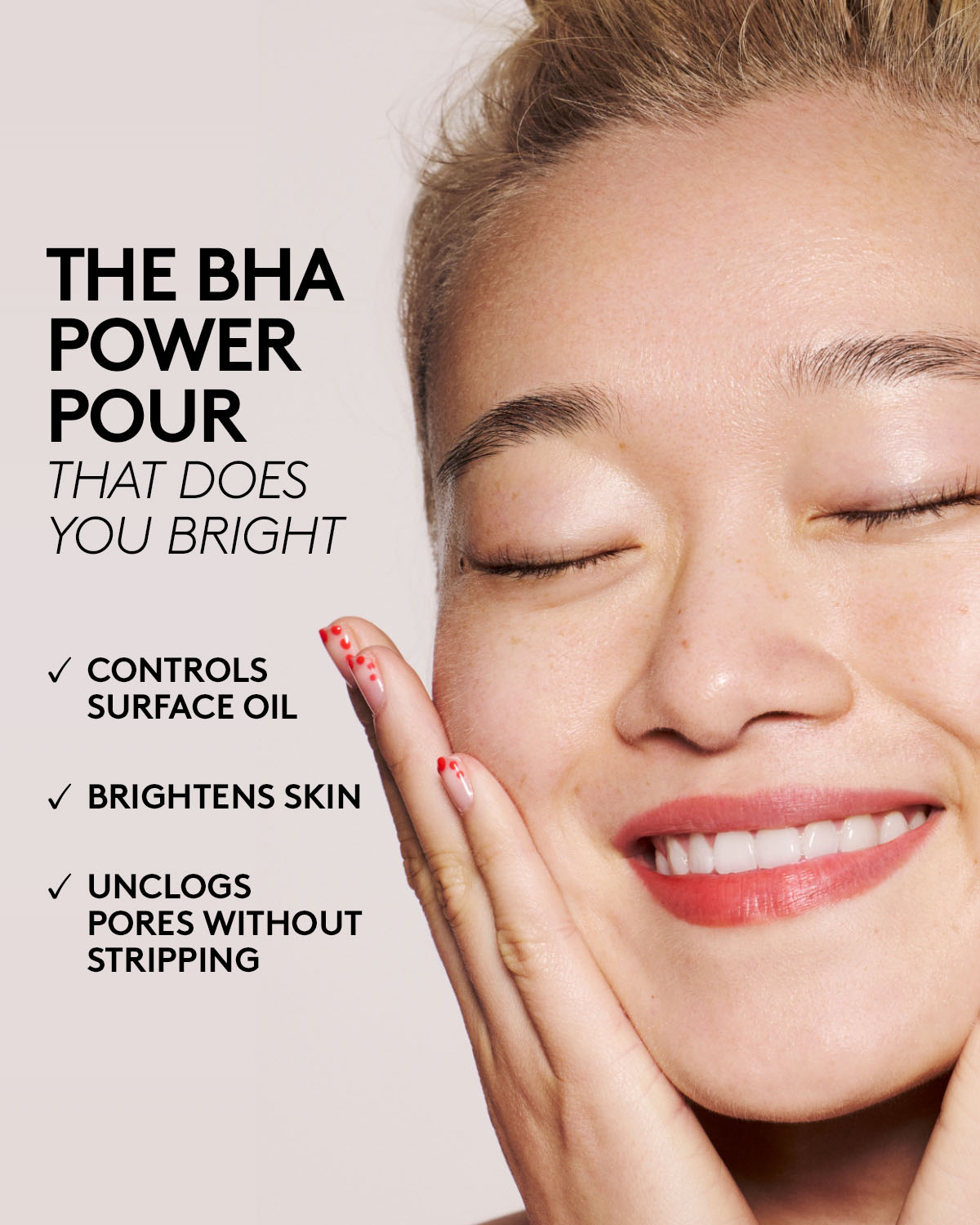 THE BHA POWER POUR
THAT DOES YOU BRIGHT

✓ CONTROLS SURFACE OIL

✓ BRIGHTENS SKIN

✓ UNCLOGS PORES WITHOUT STRIPPING