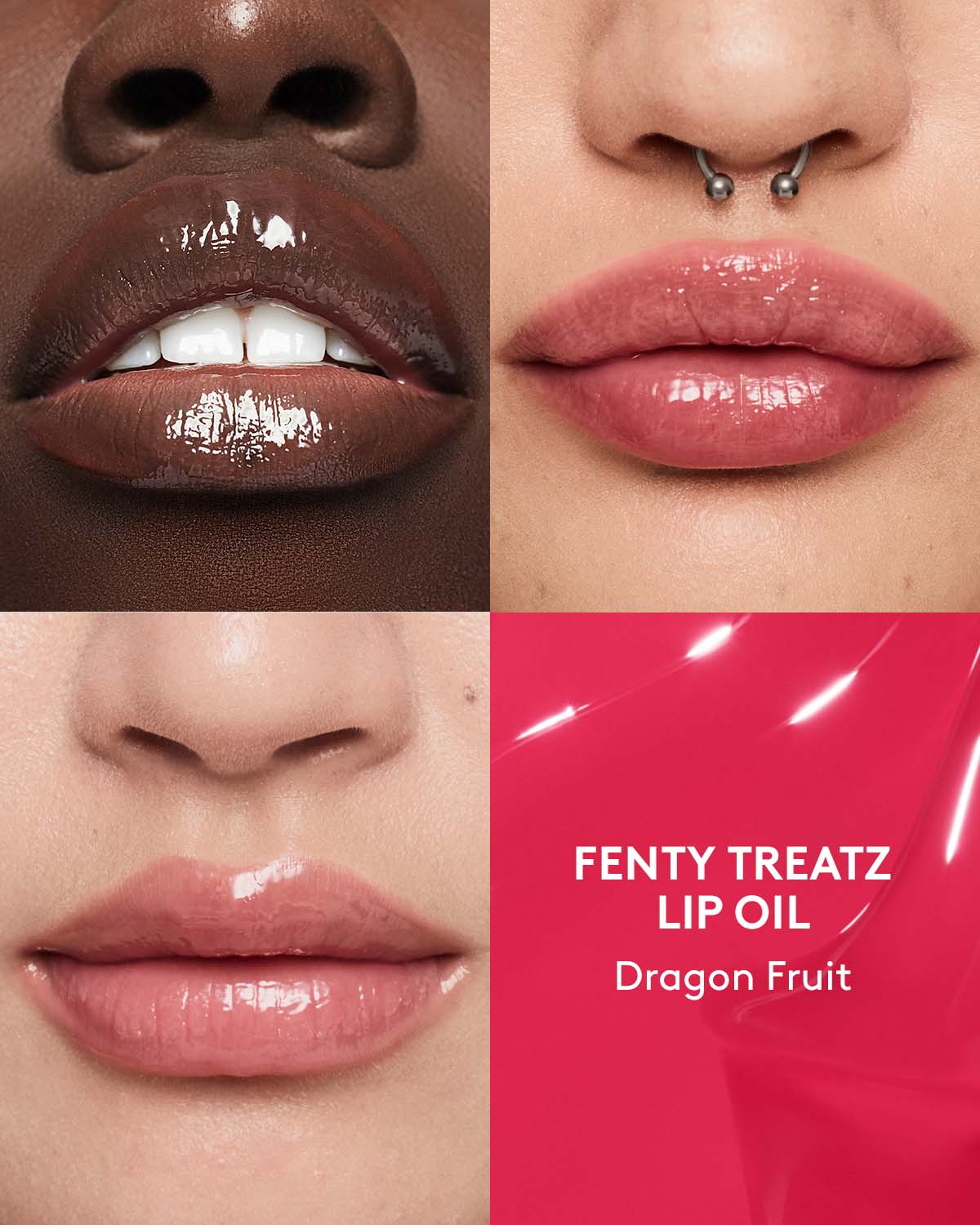 FENTY TREATZ LIP OIL

Dragon Fruit