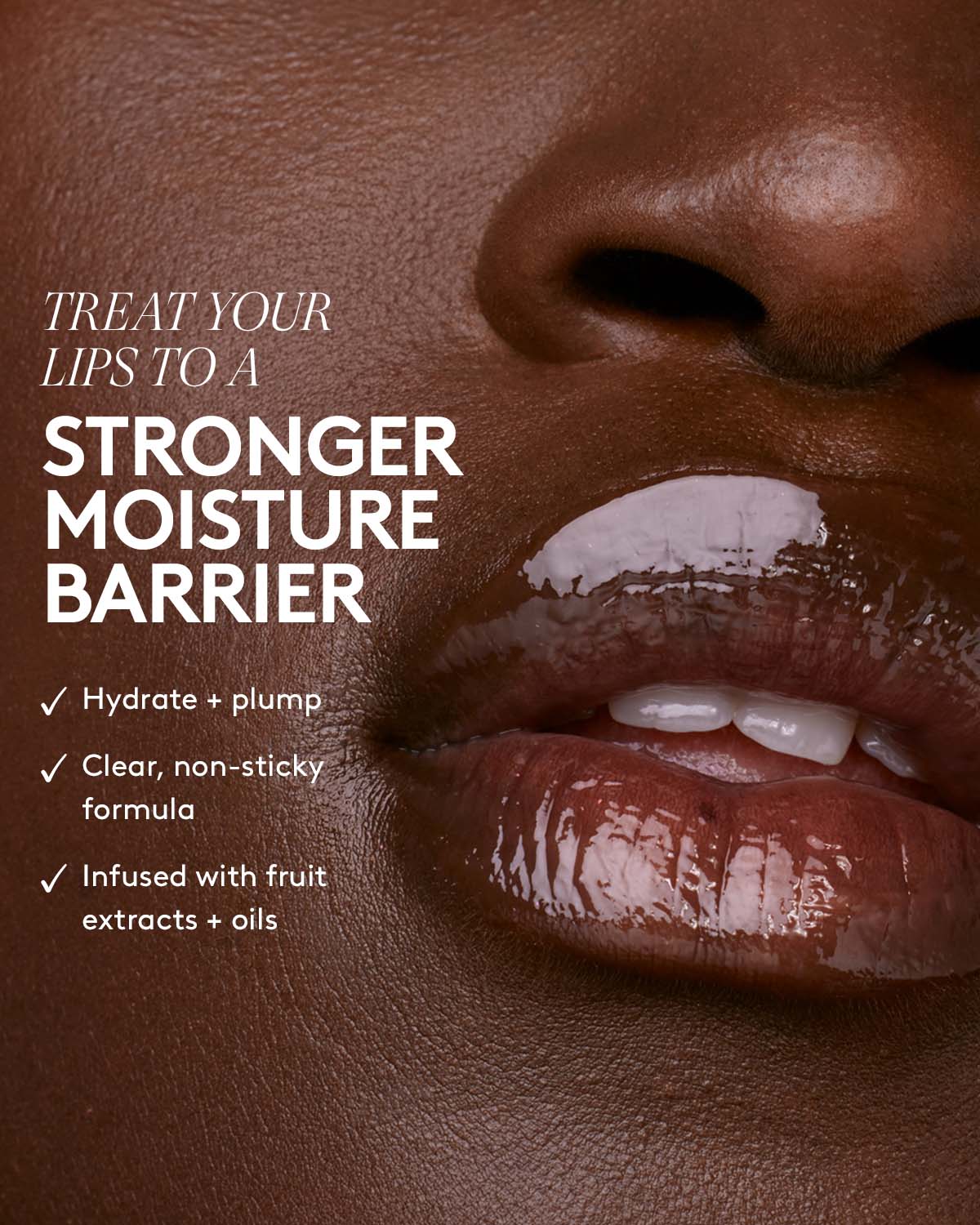 TREAT YOUR LIPS TO A
STRONGER MOISTURE BARRIER

✓ Hydrate + plump

✓ Clear, non-sticky formula

✓ Infused with fruit extracts + oils