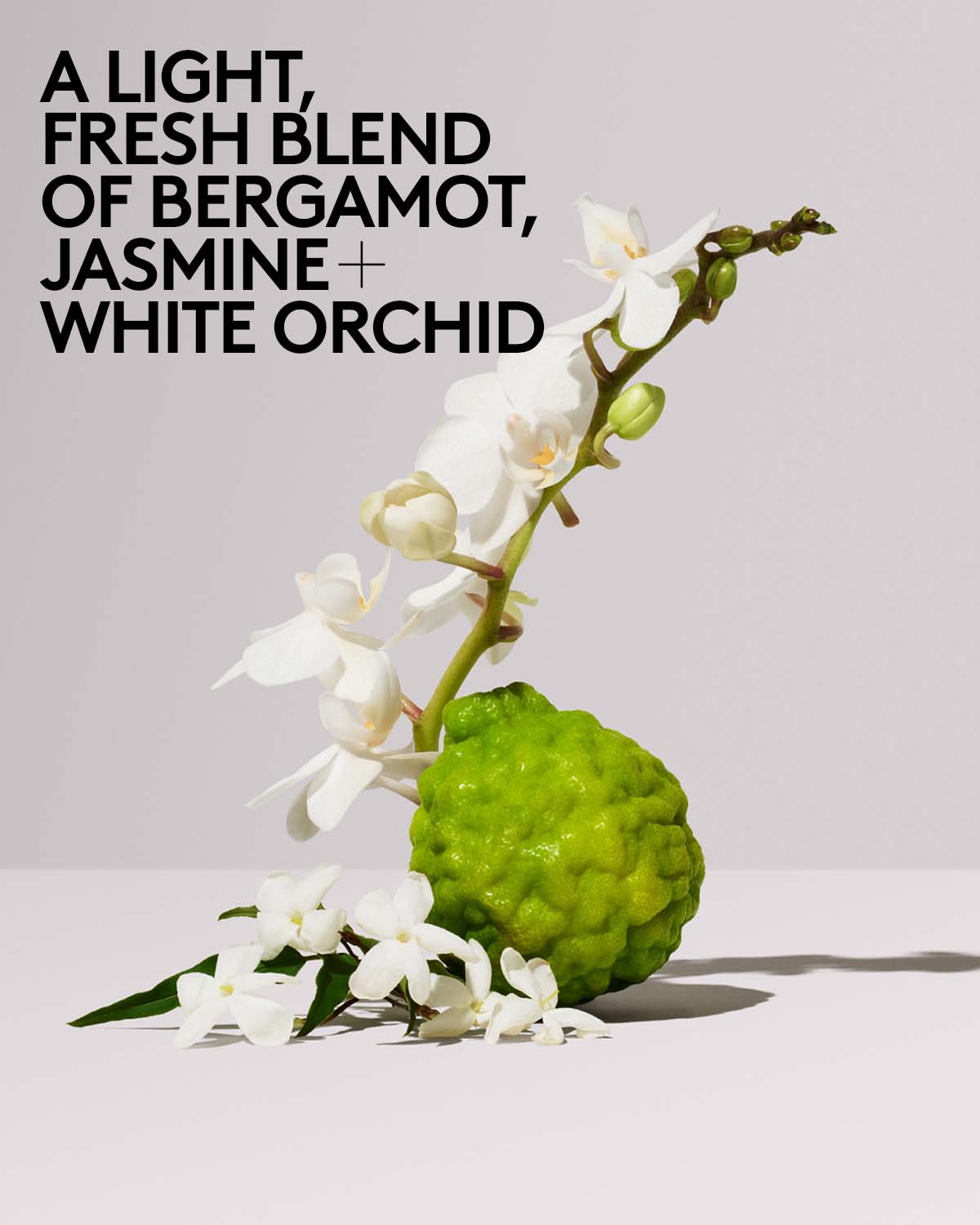 A LIGHT, FRESH BLEND OF BERGAMOT, JASMINE + WHITE ORCHID