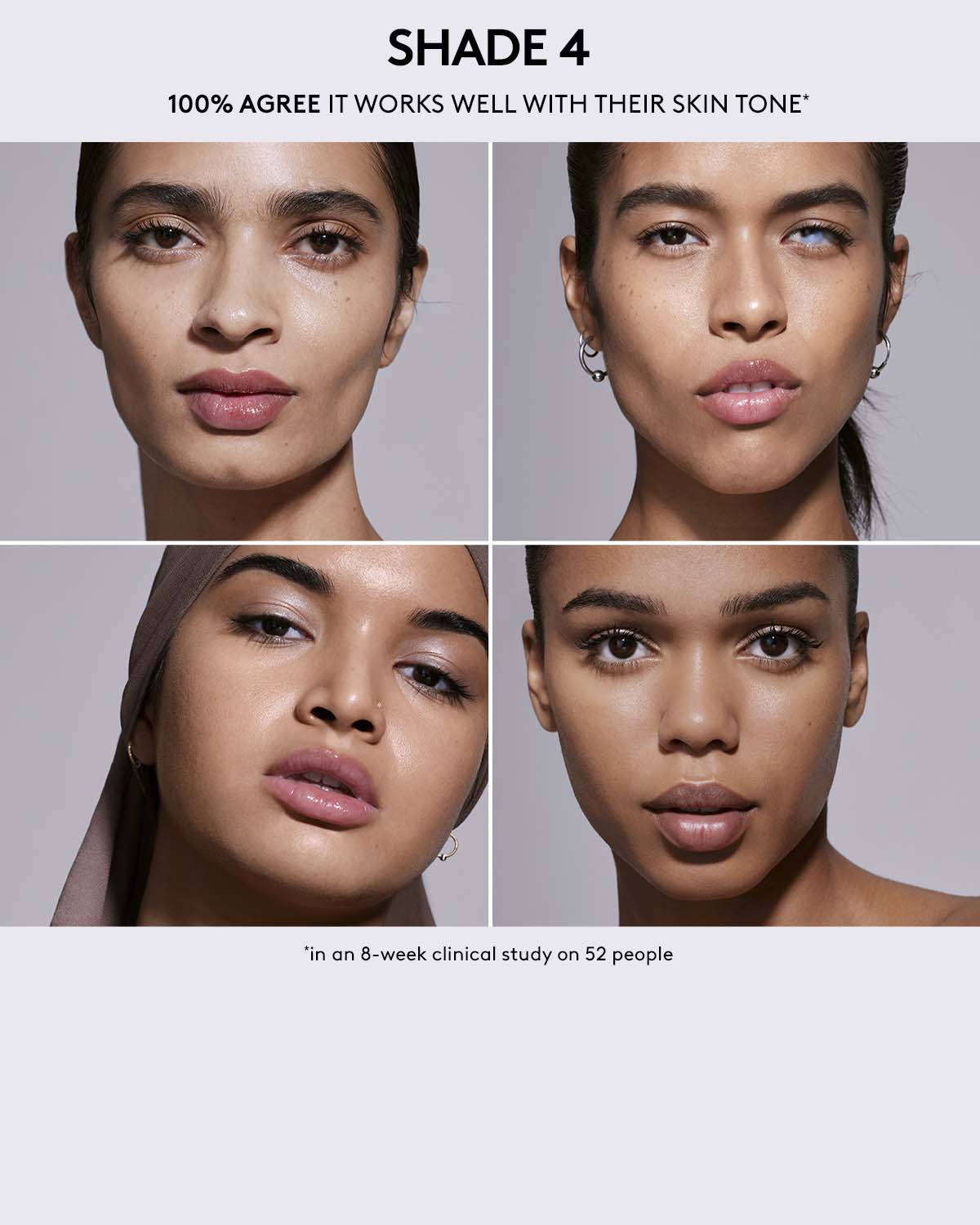 SHADE 4

100% AGREE IT WORKS WELL WITH THEIR SKIN TONE*

*in an 8-week clinical study on 52 people