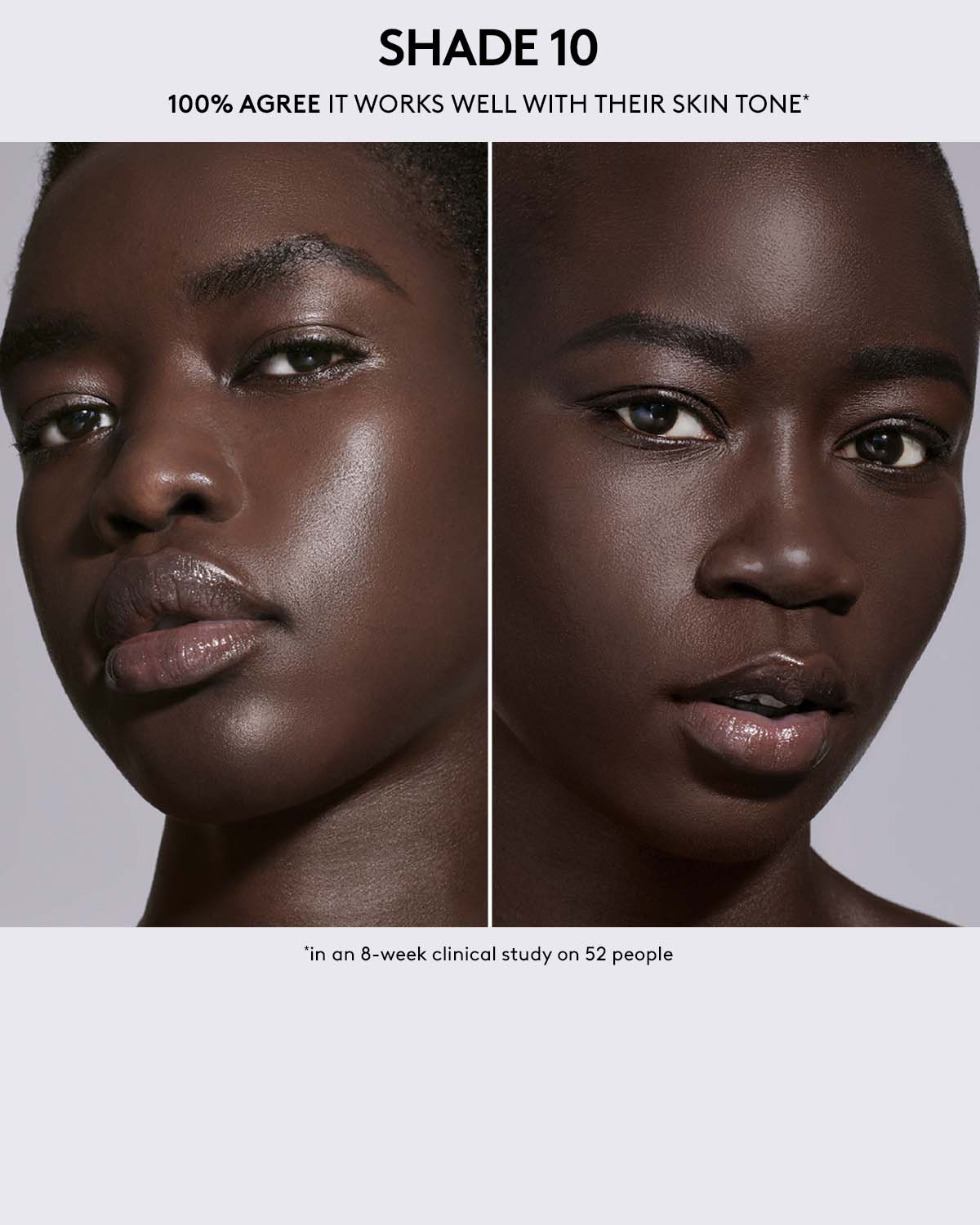 SHADE 10

100% AGREE IT WORKS WELL WITH THEIR SKIN TONE*

*in an 8-week clinical study on 52 people