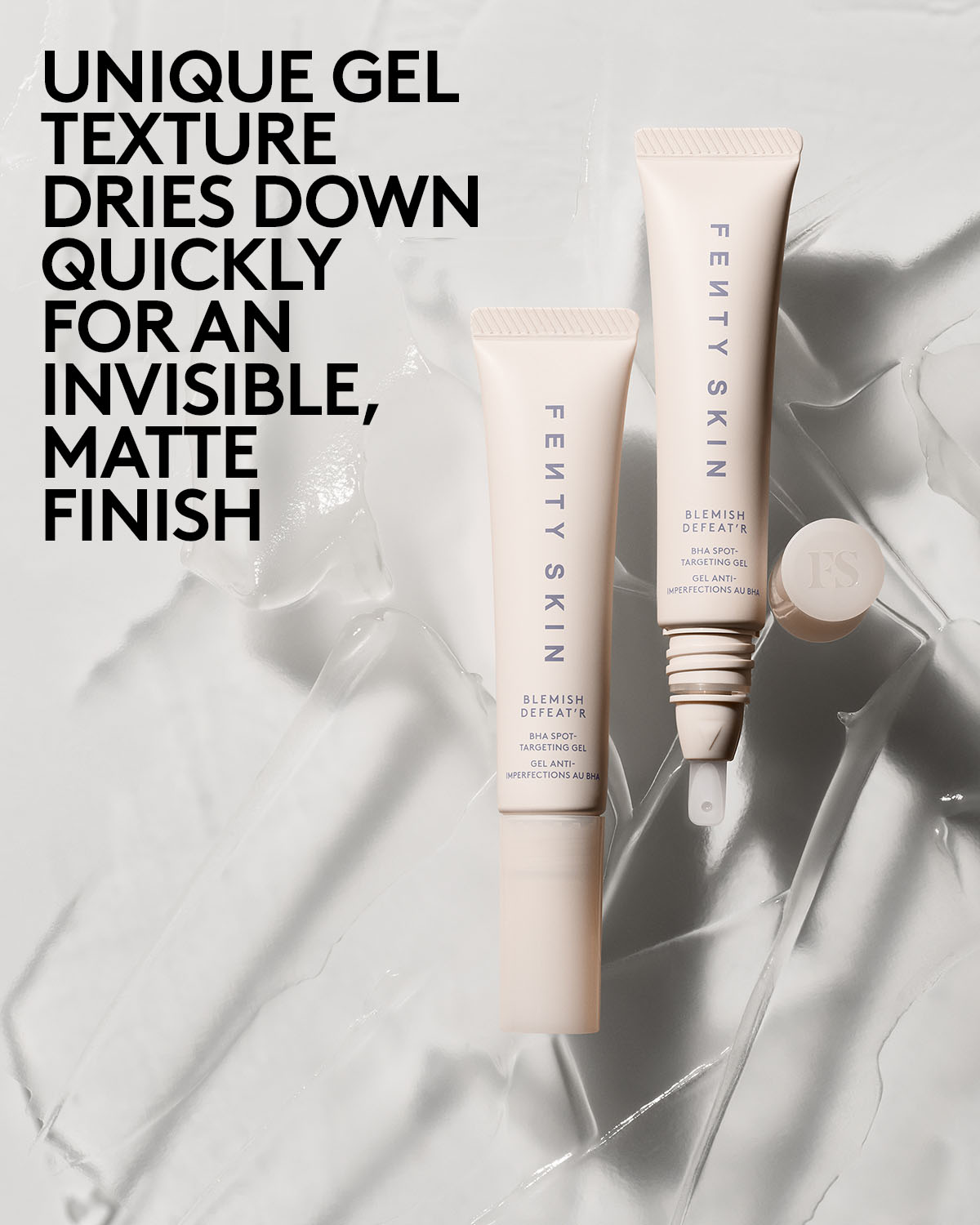 UNIQUE GEL TEXTURE DRIES DOWN QUICKLY FOR AN INVISIBLE, MATTE FINISH

FENTY SKIN

BLEMISH DEFEAT'R

BHA SPOT-TARGETING GEL

GEL ANTI-IMPERFECTIONS AU BHA

FENTY SKIN

BLEMISH DEFEAT'R

BHA SPOT-TARGETING GEL

GEL ANTI-IMPERFECTIONS AU BHA

FS