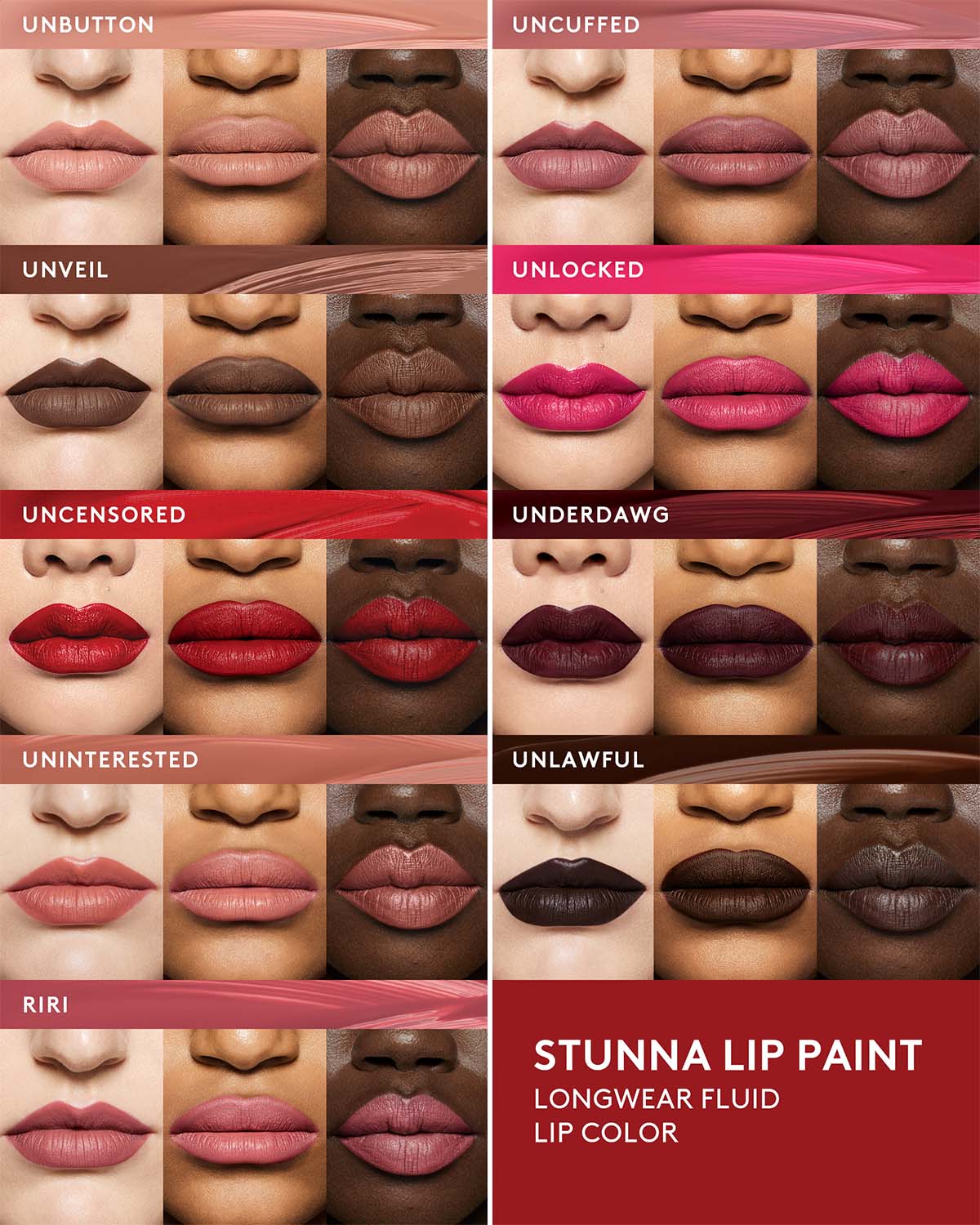 UNBUTTON

UNVEIL

UNCENSORED

UNINTERESTED

RIRI

UNCUFFED

UNLOCKED

UNDERDAWG

UNLAWFUL

STUNNA LIP PAINT
LONGWEAR FLUID LIP COLOR