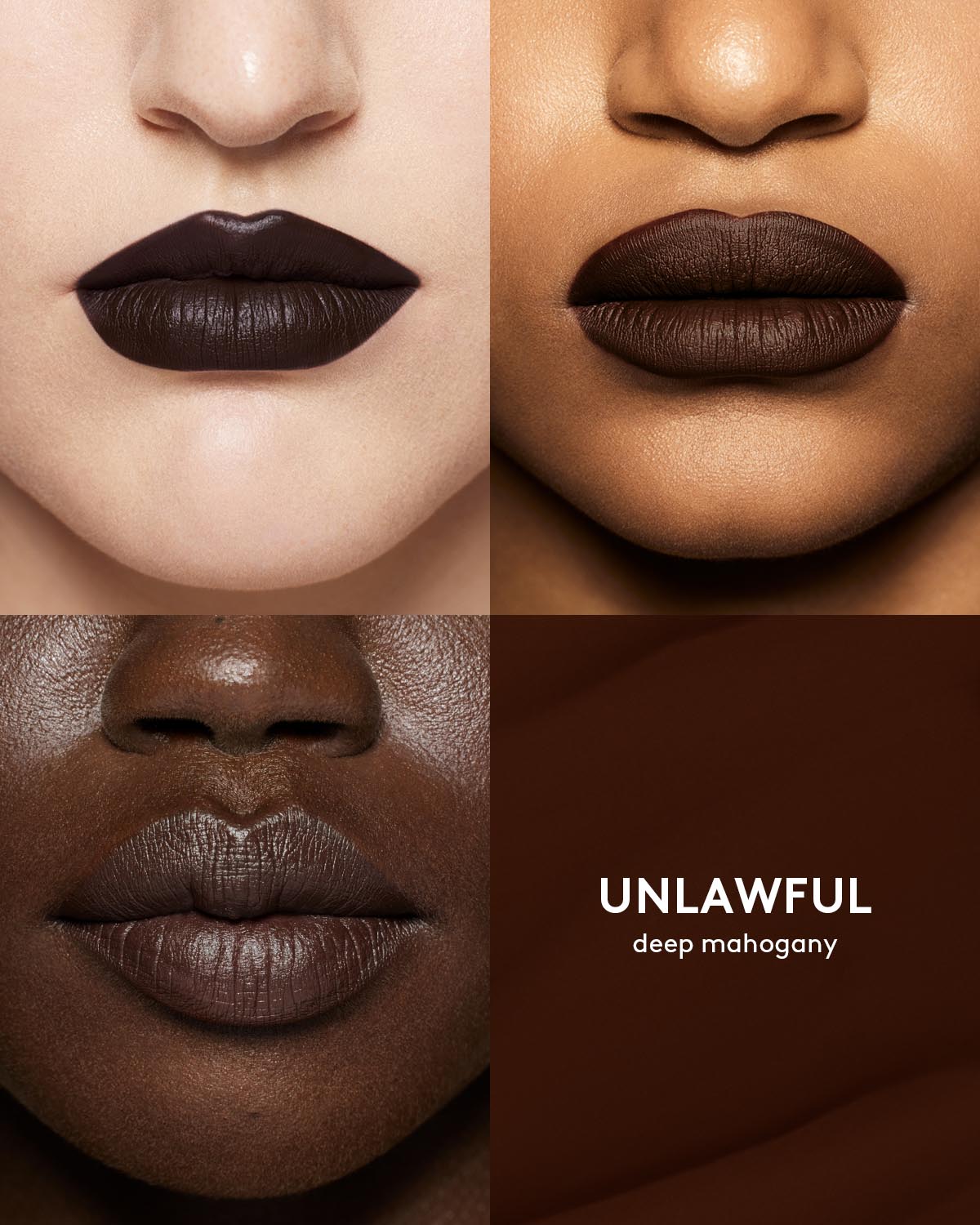 UNLAWFUL
deep mahogany