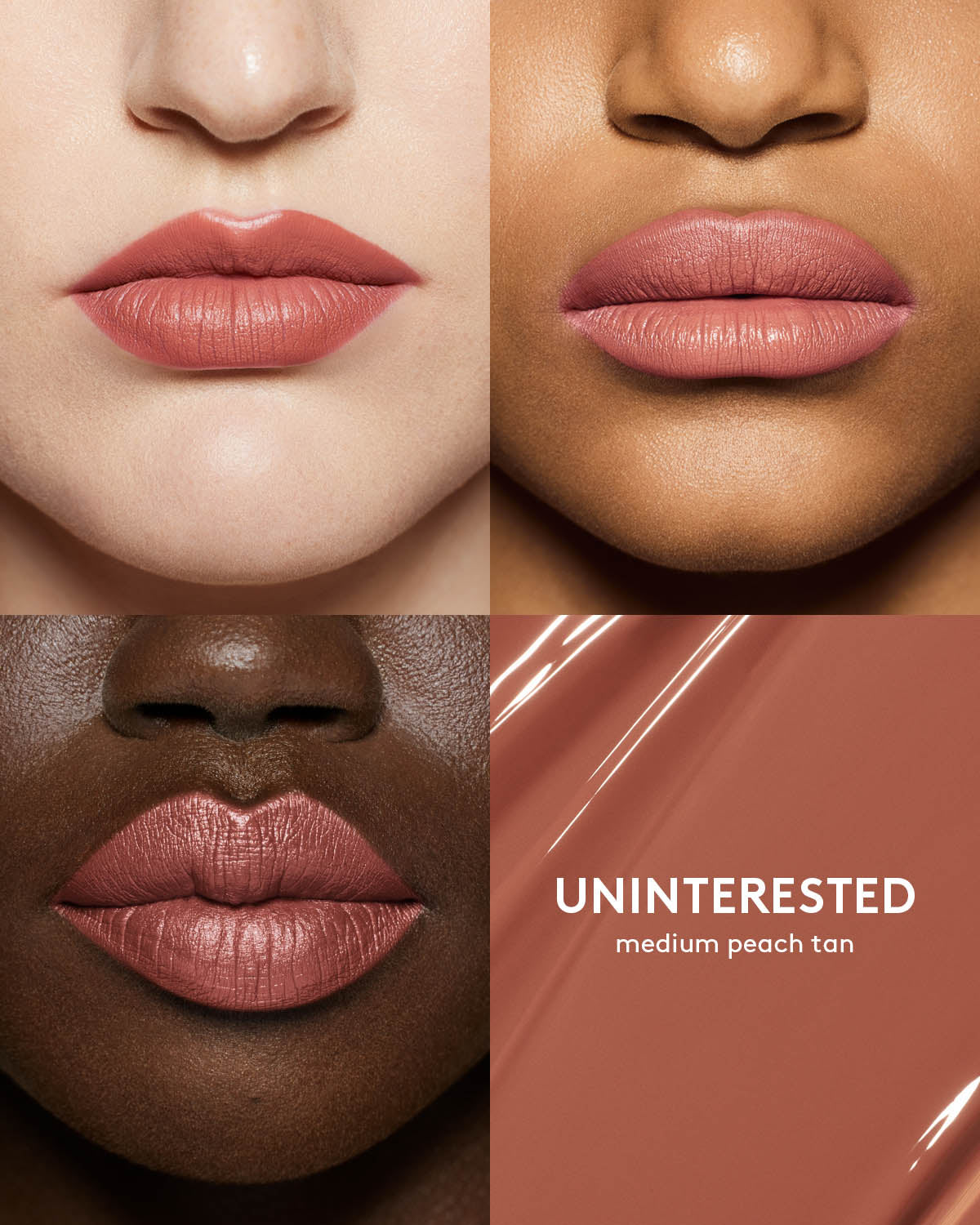 UNINTERESTED
medium peach tan