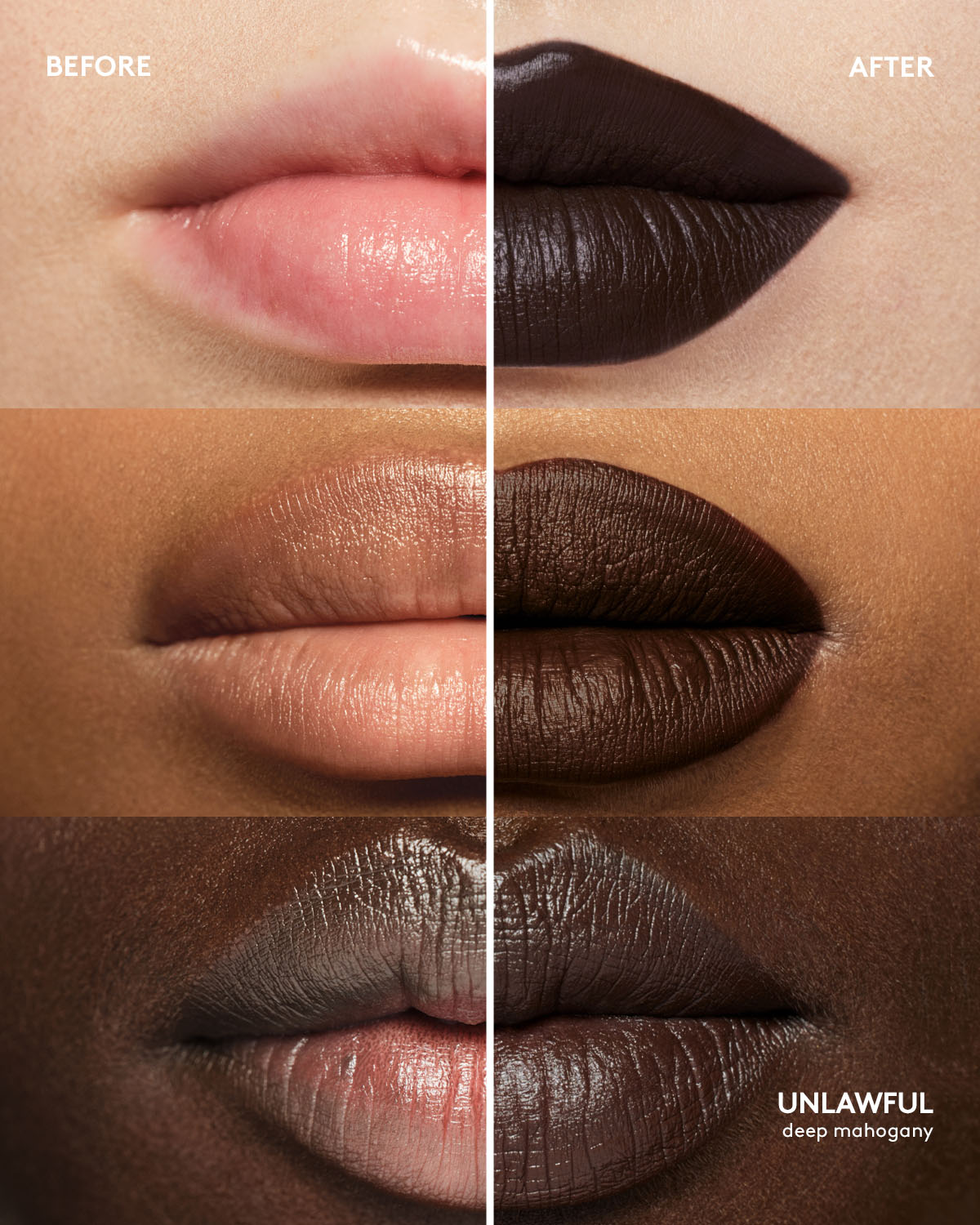 BEFORE

AFTER

UNLAWFUL
deep mahogany