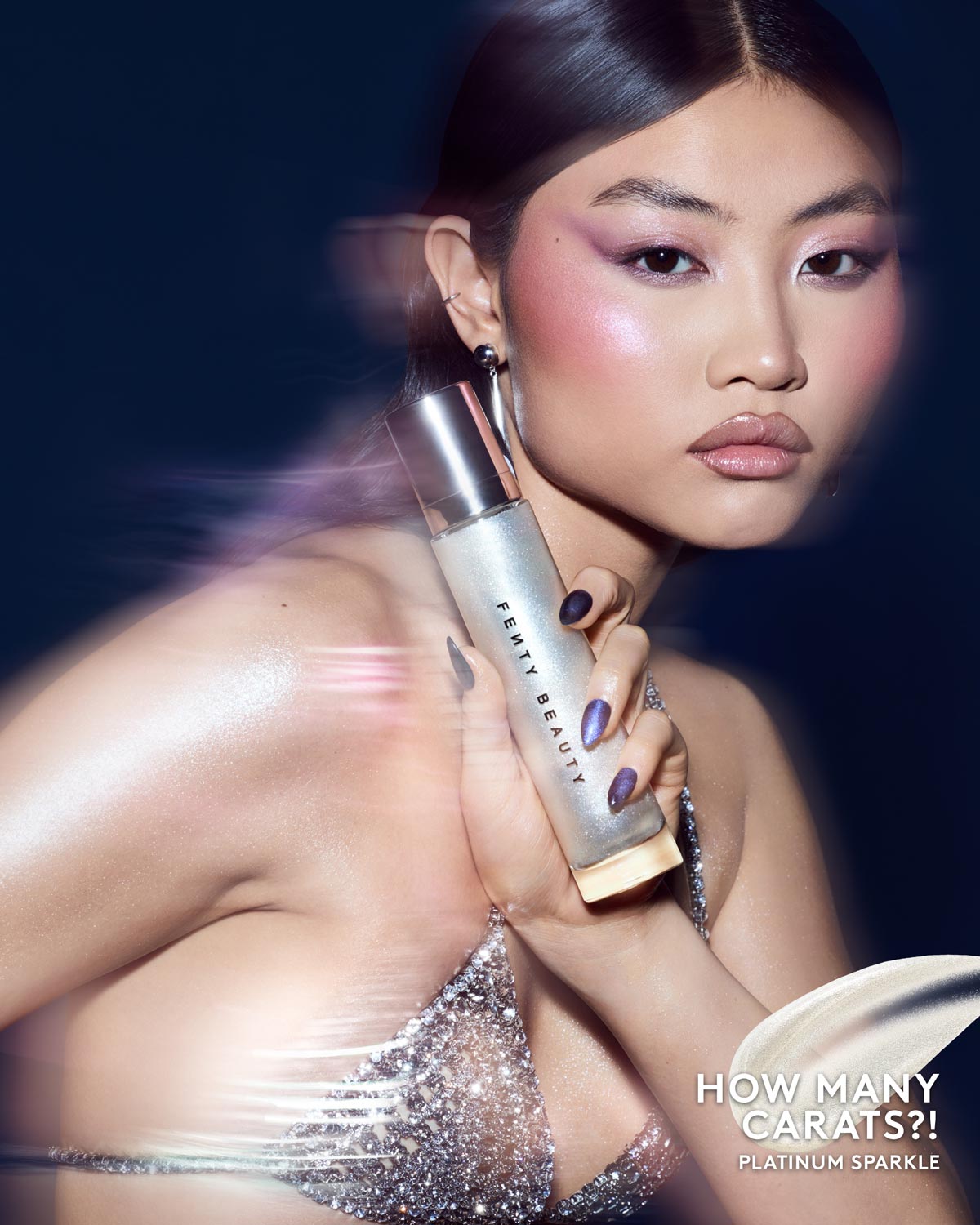 FENTY BEAUTY

HOW MANY CARATS?!
PLATINUM SPARKLE