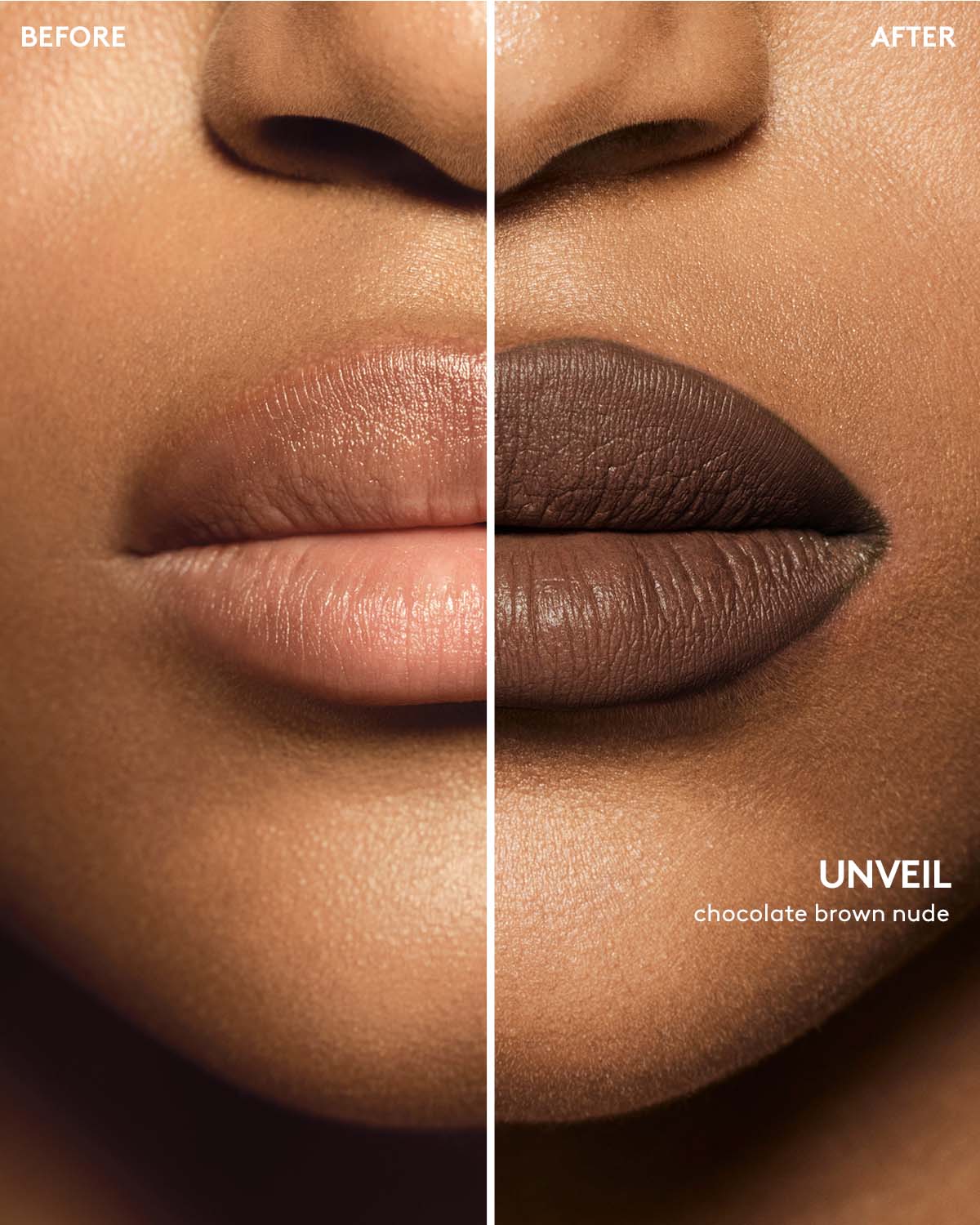 BEFORE

AFTER

UNVEIL
chocolate brown nude