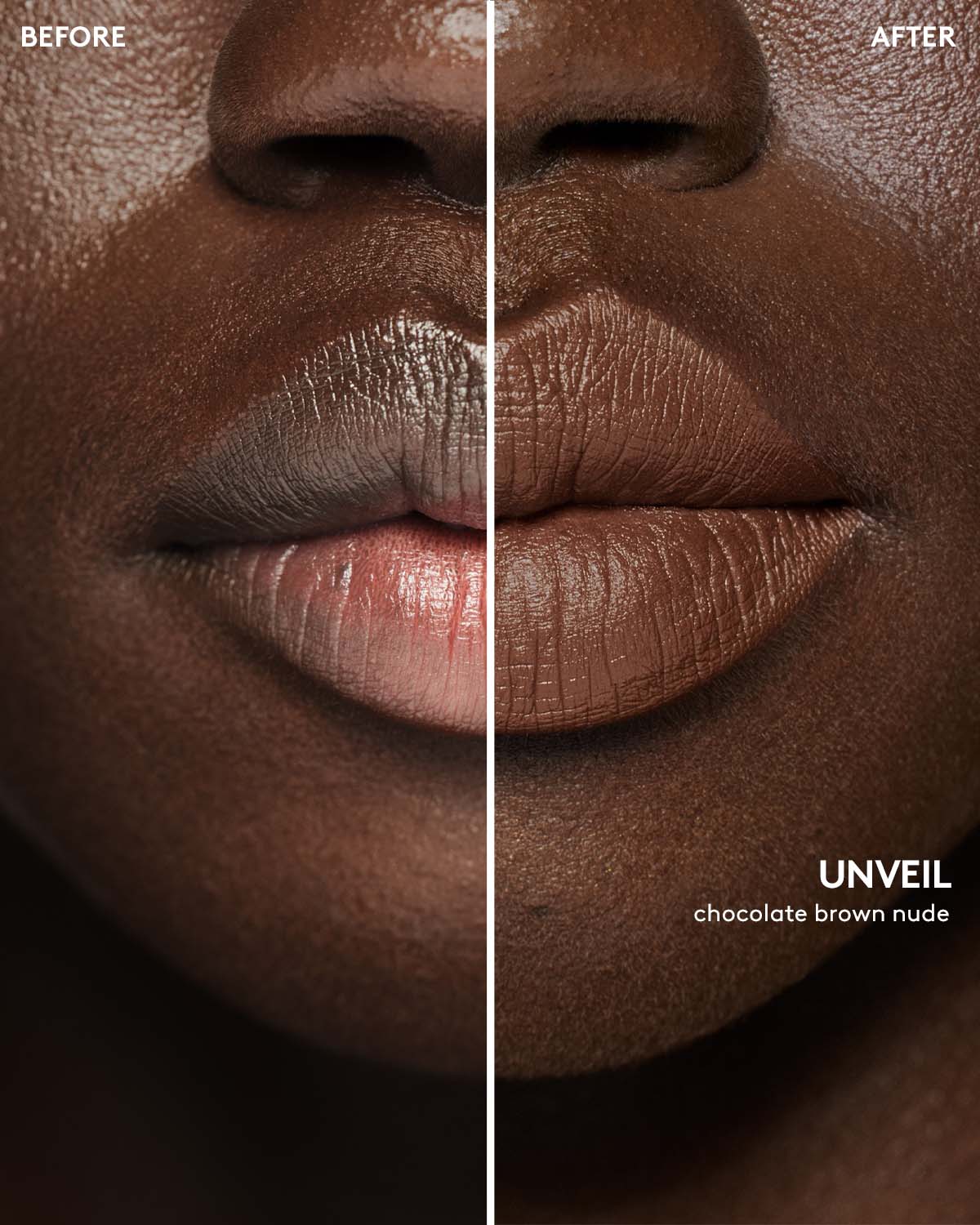 BEFORE

AFTER

UNVEIL
chocolate brown nude