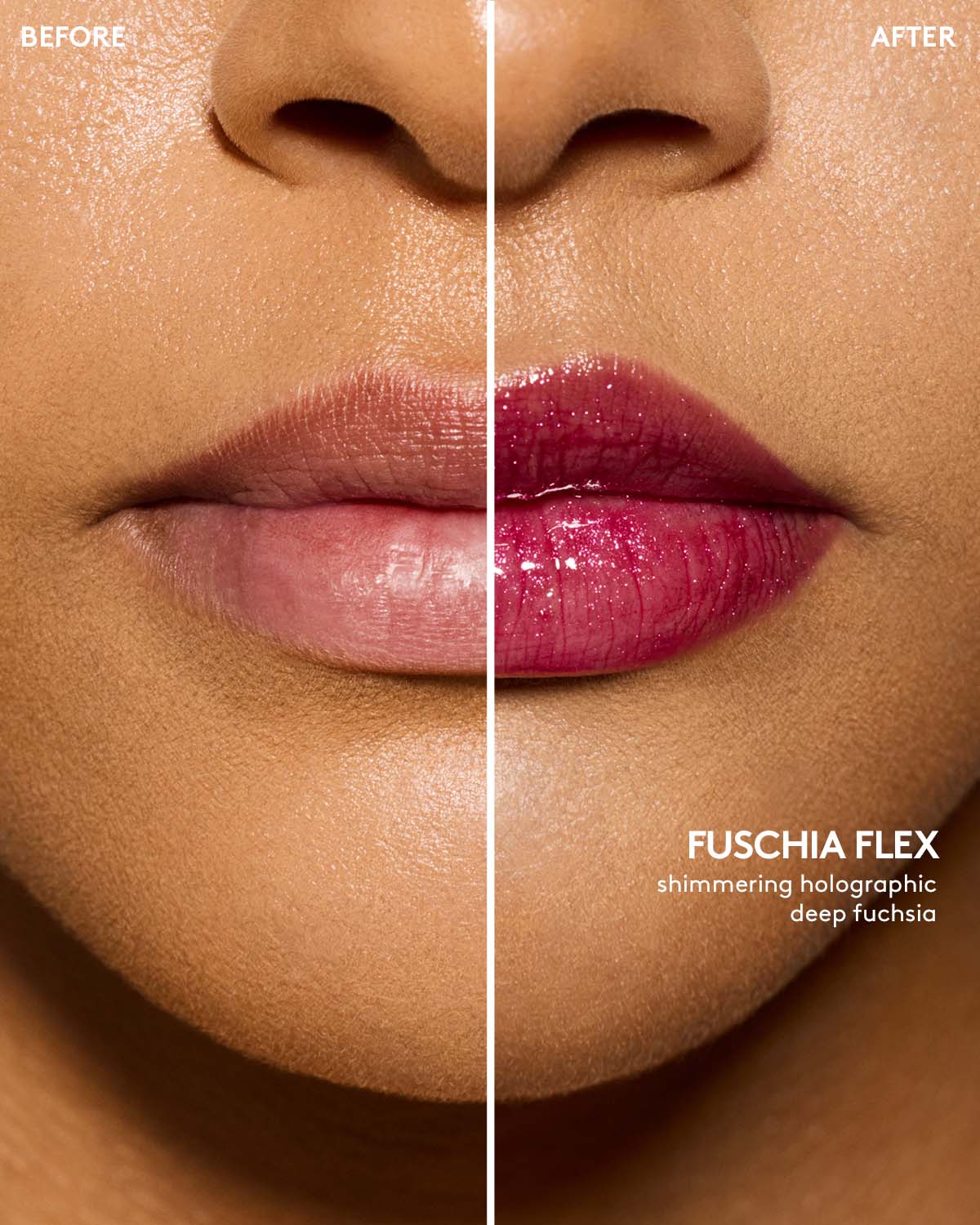 BEFORE

AFTER

FUSCHIA FLEX
shimmering holographic deep fuchsia