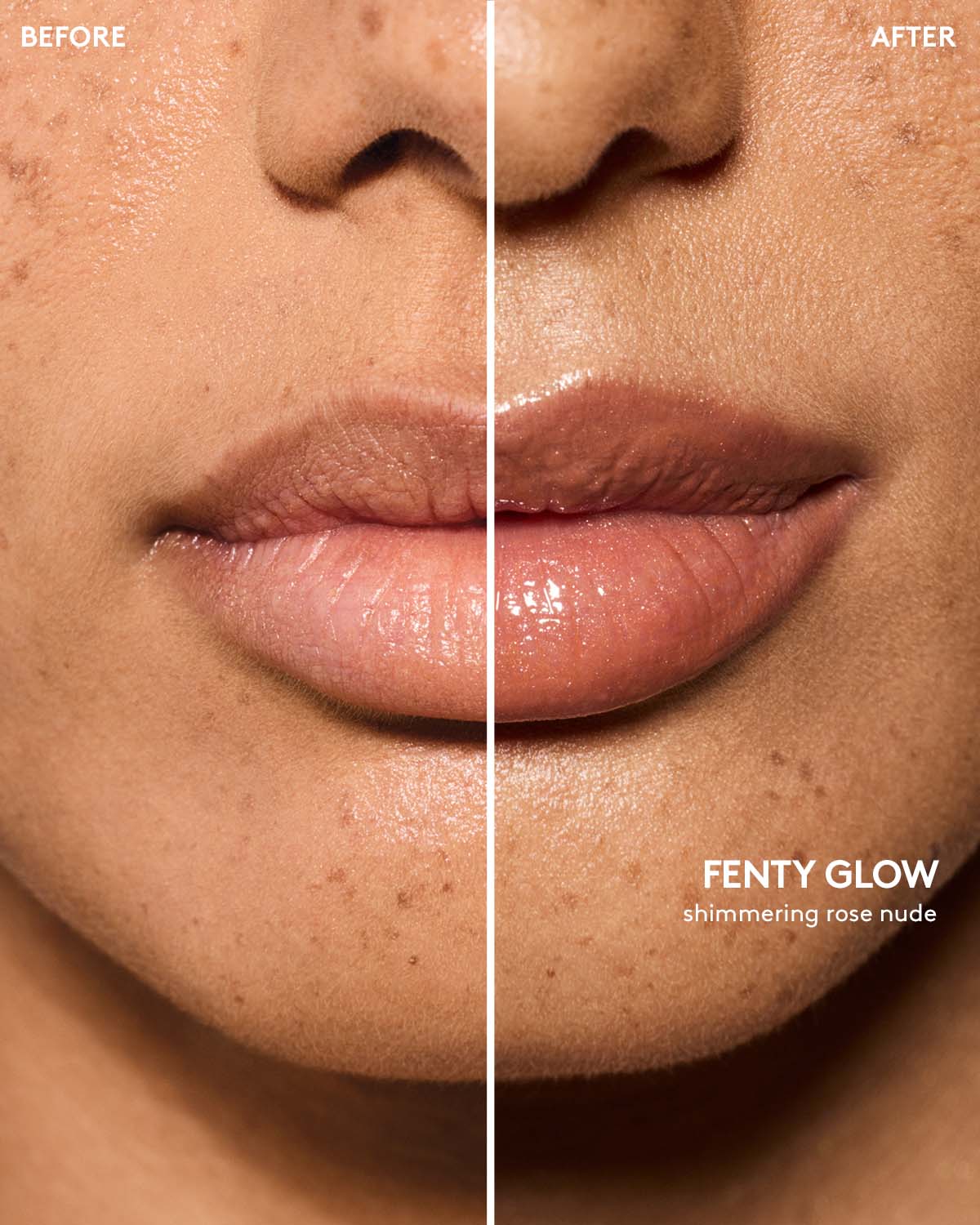 BEFORE

AFTER

FENTY GLOW
shimmering rose nude