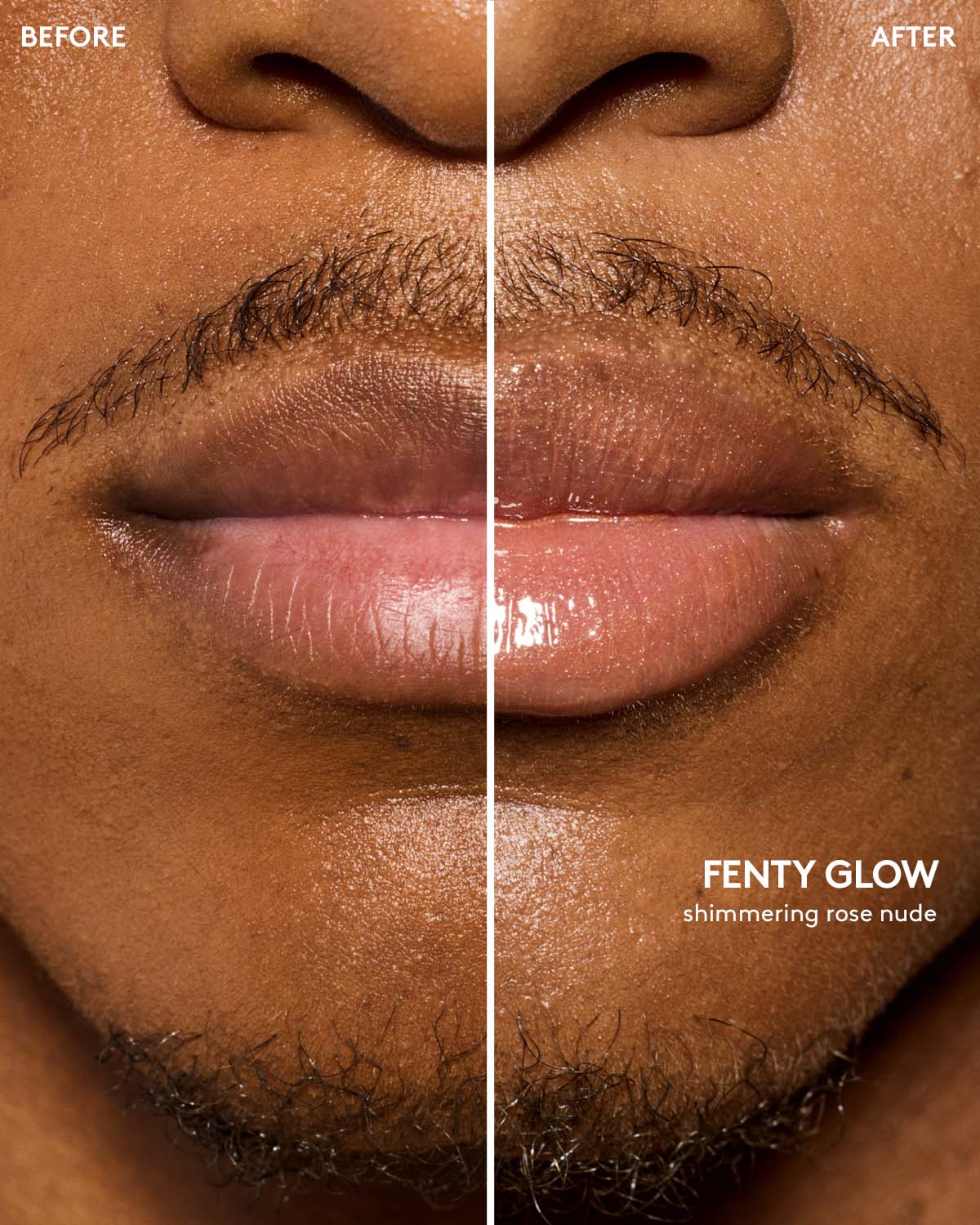 BEFORE

AFTER

FENTY GLOW
shimmering rose nude