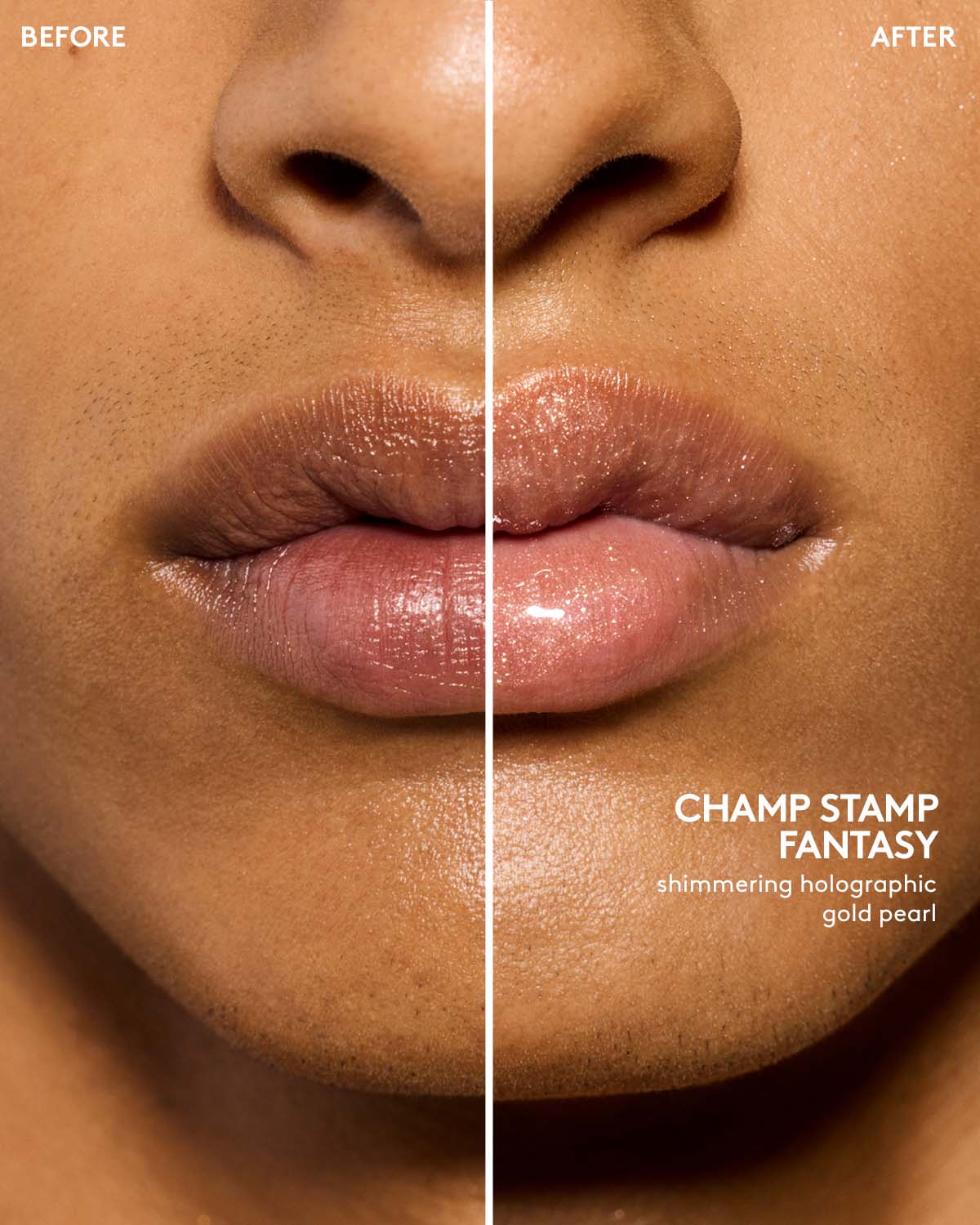 BEFORE

AFTER

CHAMP STAMP FANTASY
shimmering holographic gold pearl