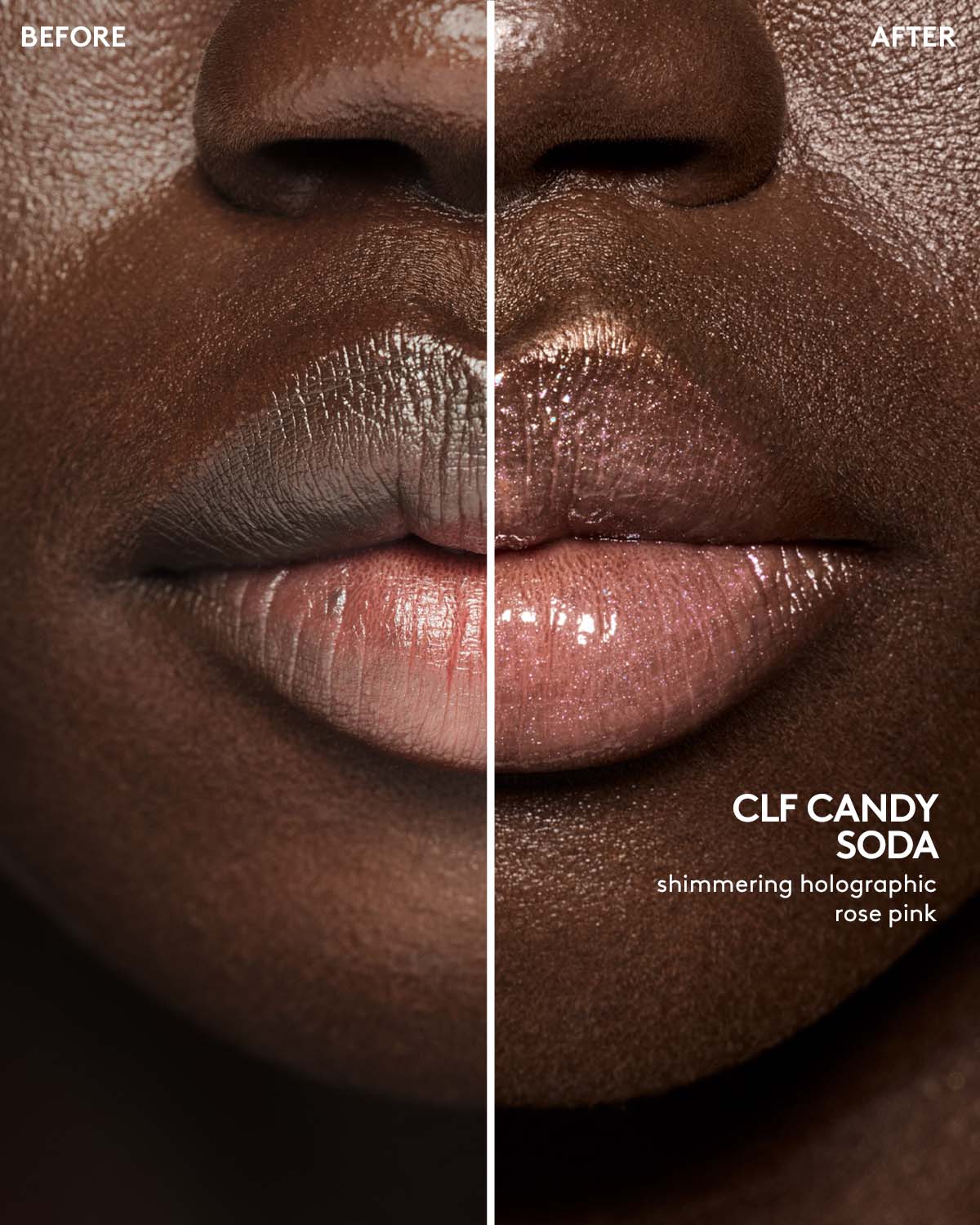 BEFORE

AFTER

CLF CANDY SODA
shimmering holographic rose pink