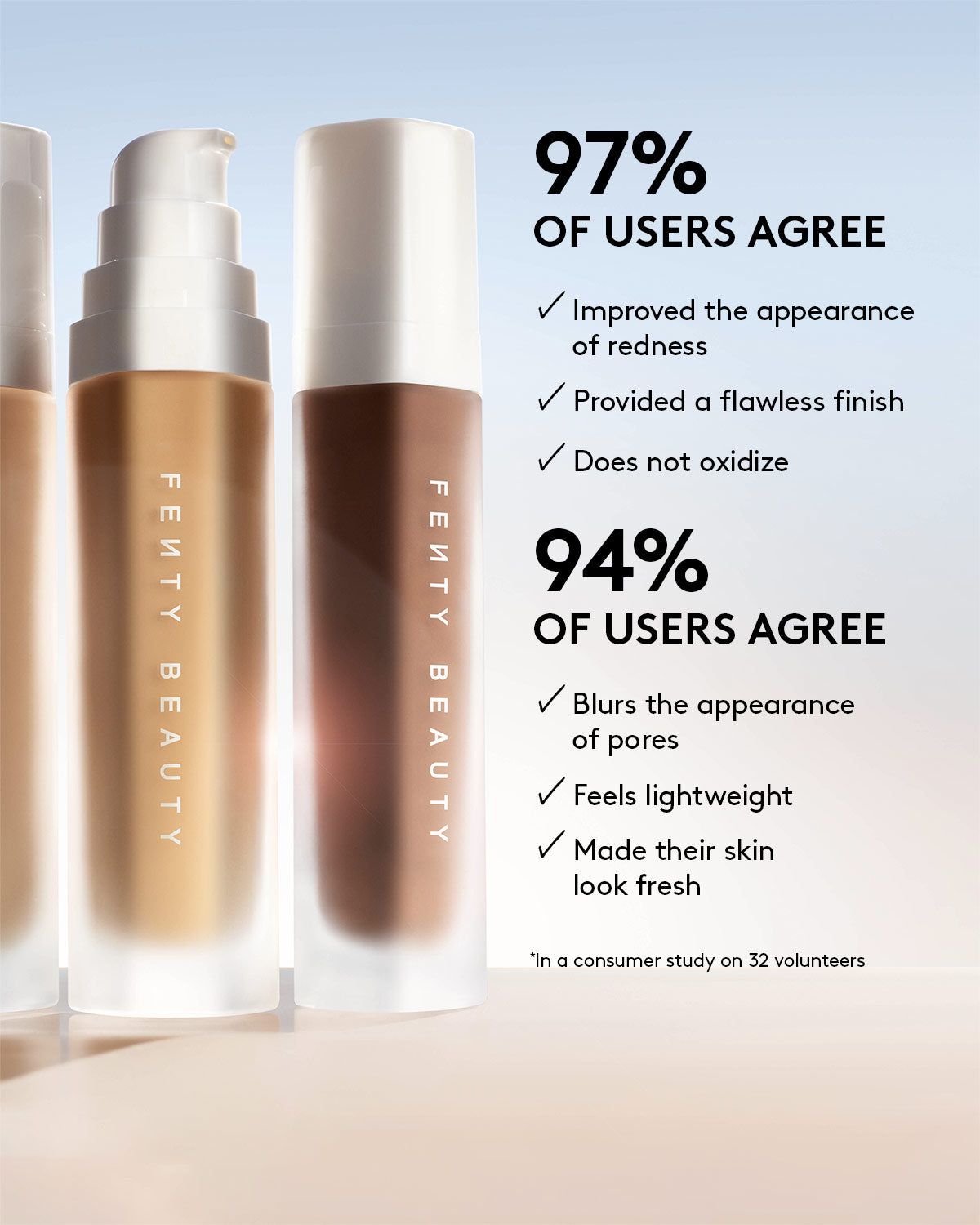 FENTY BEAUTY

FENTY BEAUTY

97%
OF USERS AGREE

✓ Improved the appearance of redness

✓ Provided a flawless finish

✓ Does not oxidize

94%
OF USERS AGREE

✓ Blurs the appearance of pores

✓ Feels lightweight

✓ Made their skin look fresh

*In a consumer study on 32 volunteers