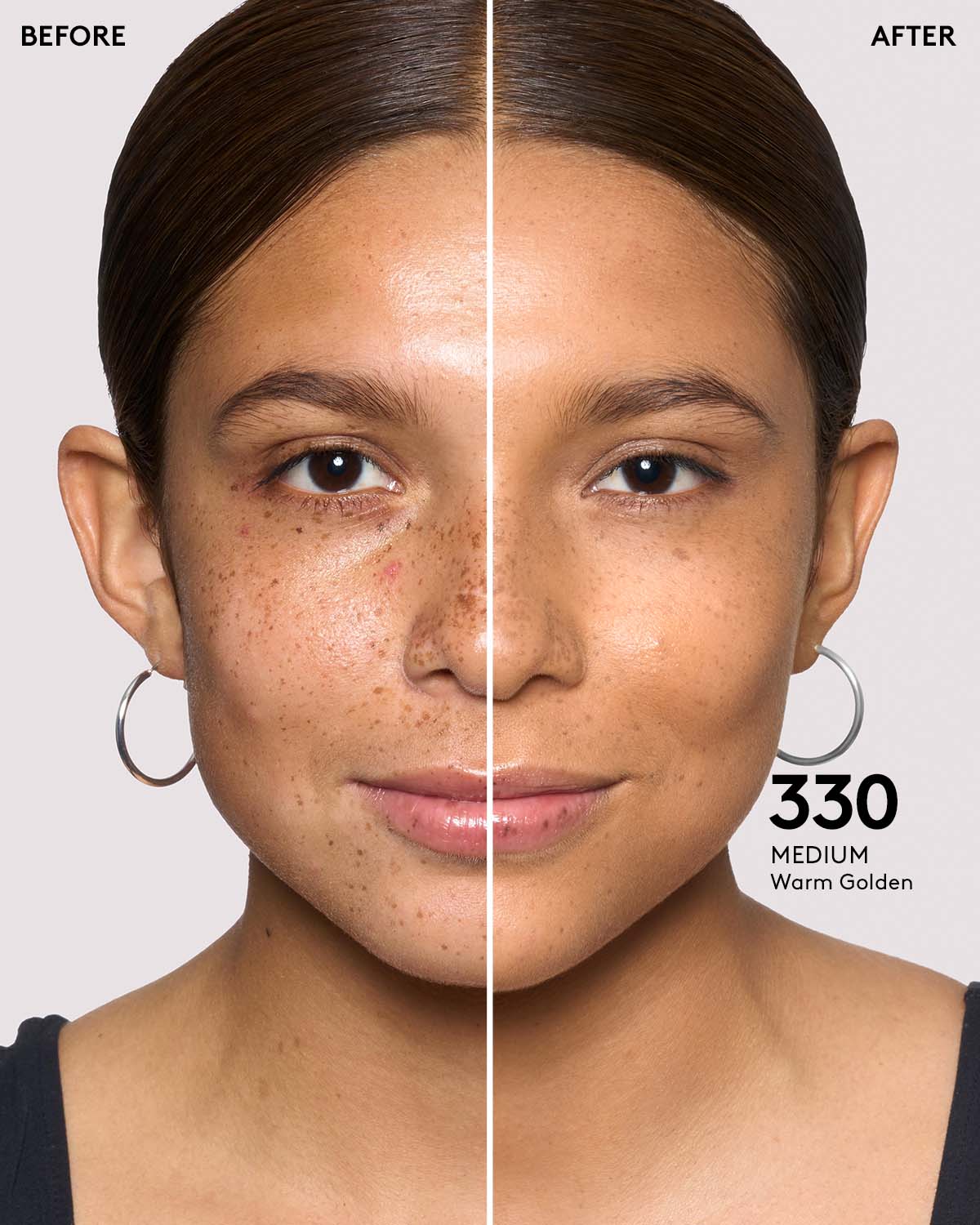 BEFORE

AFTER

330
MEDIUM
Warm Golden