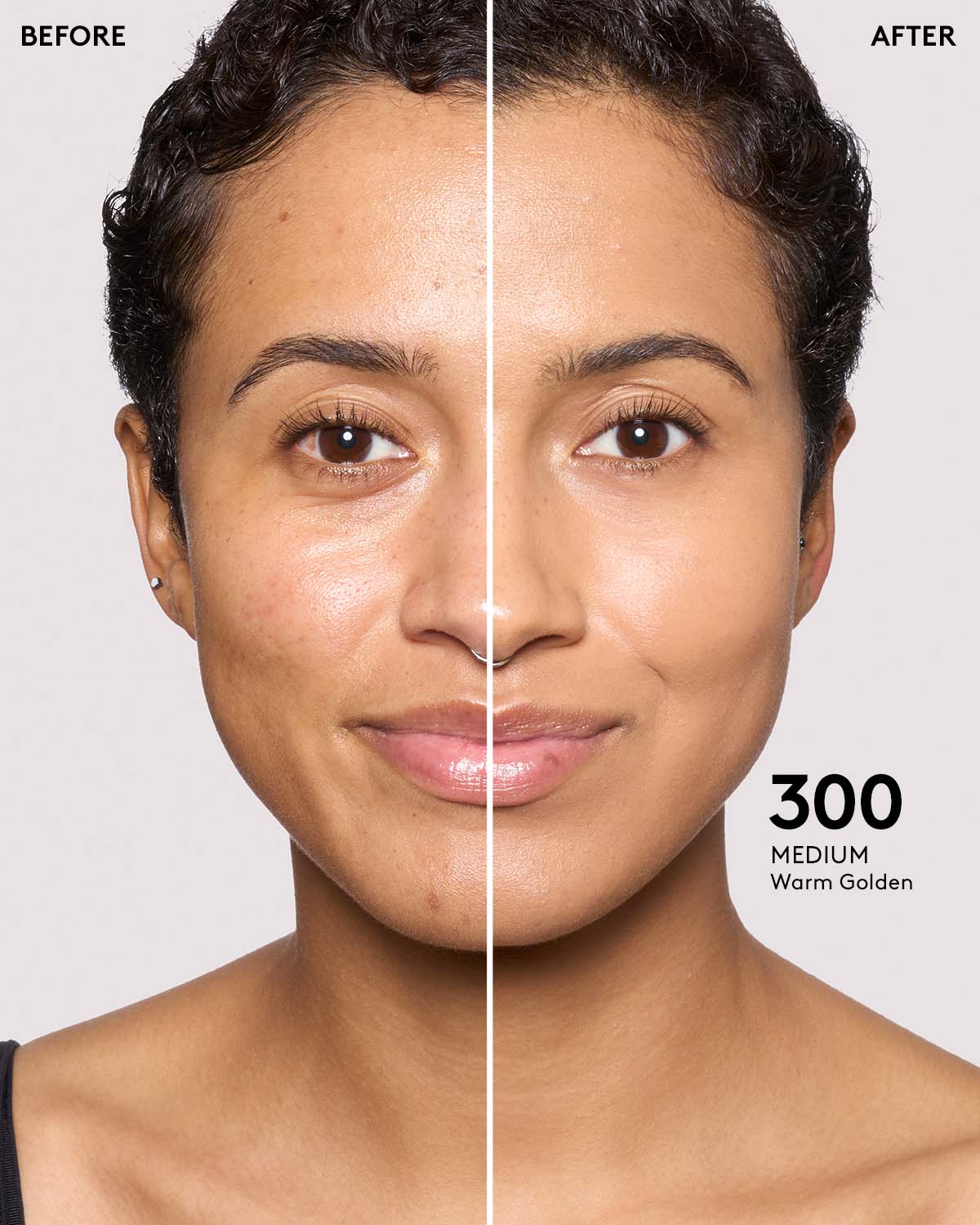 BEFORE

AFTER

300
MEDIUM
Warm Golden