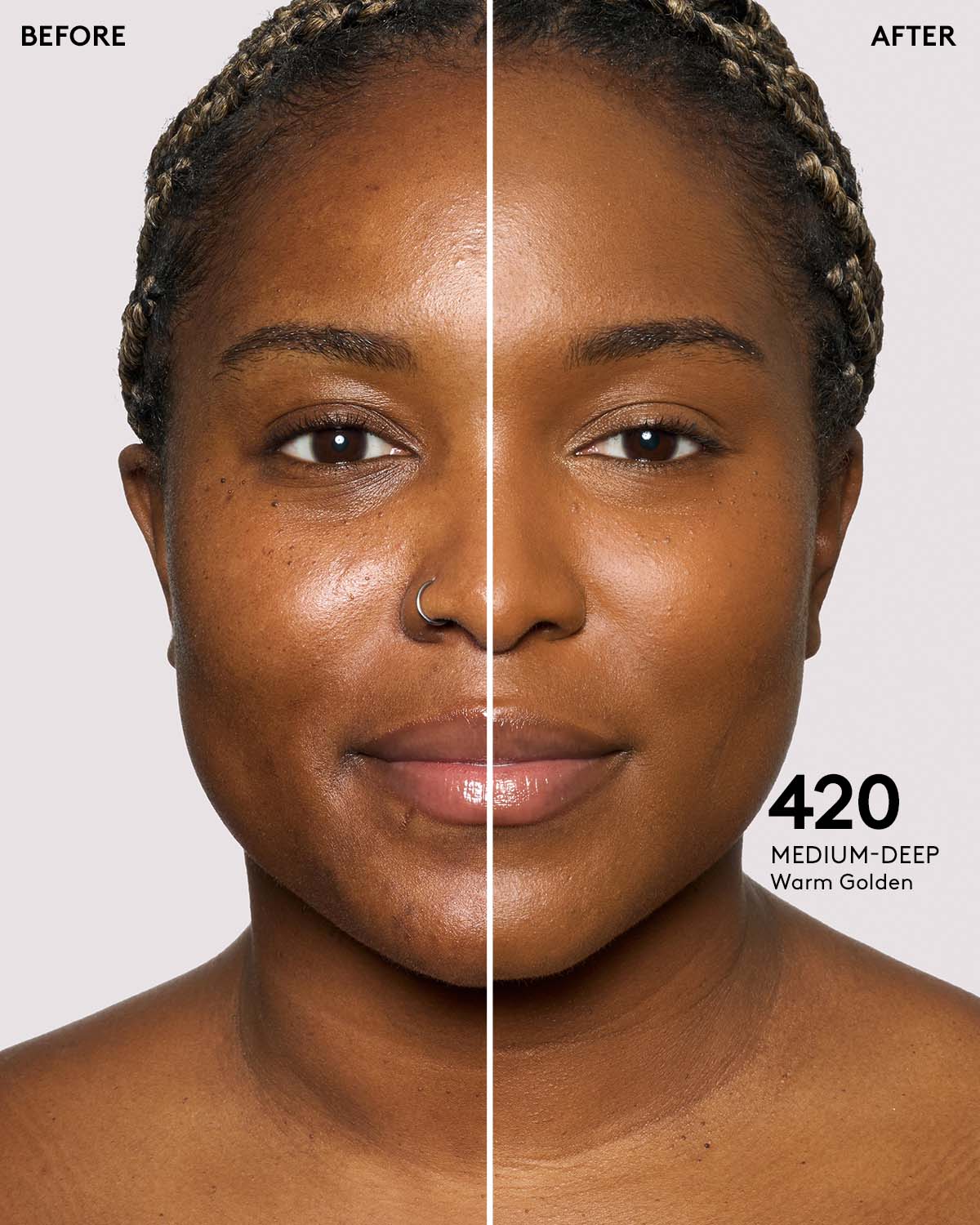 BEFORE

AFTER

420
MEDIUM-DEEP
Warm Golden