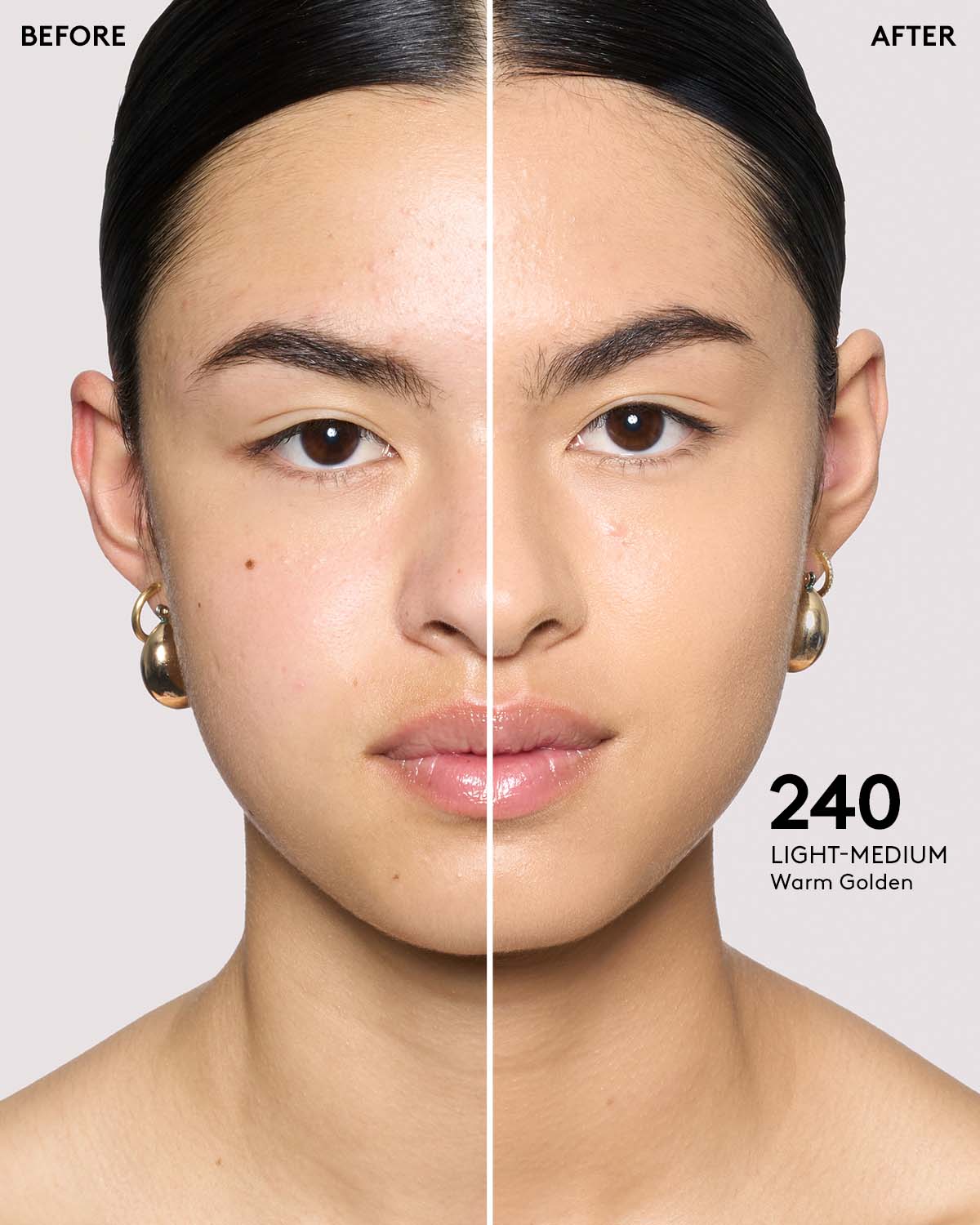 BEFORE

AFTER

240
LIGHT-MEDIUM
Warm Golden