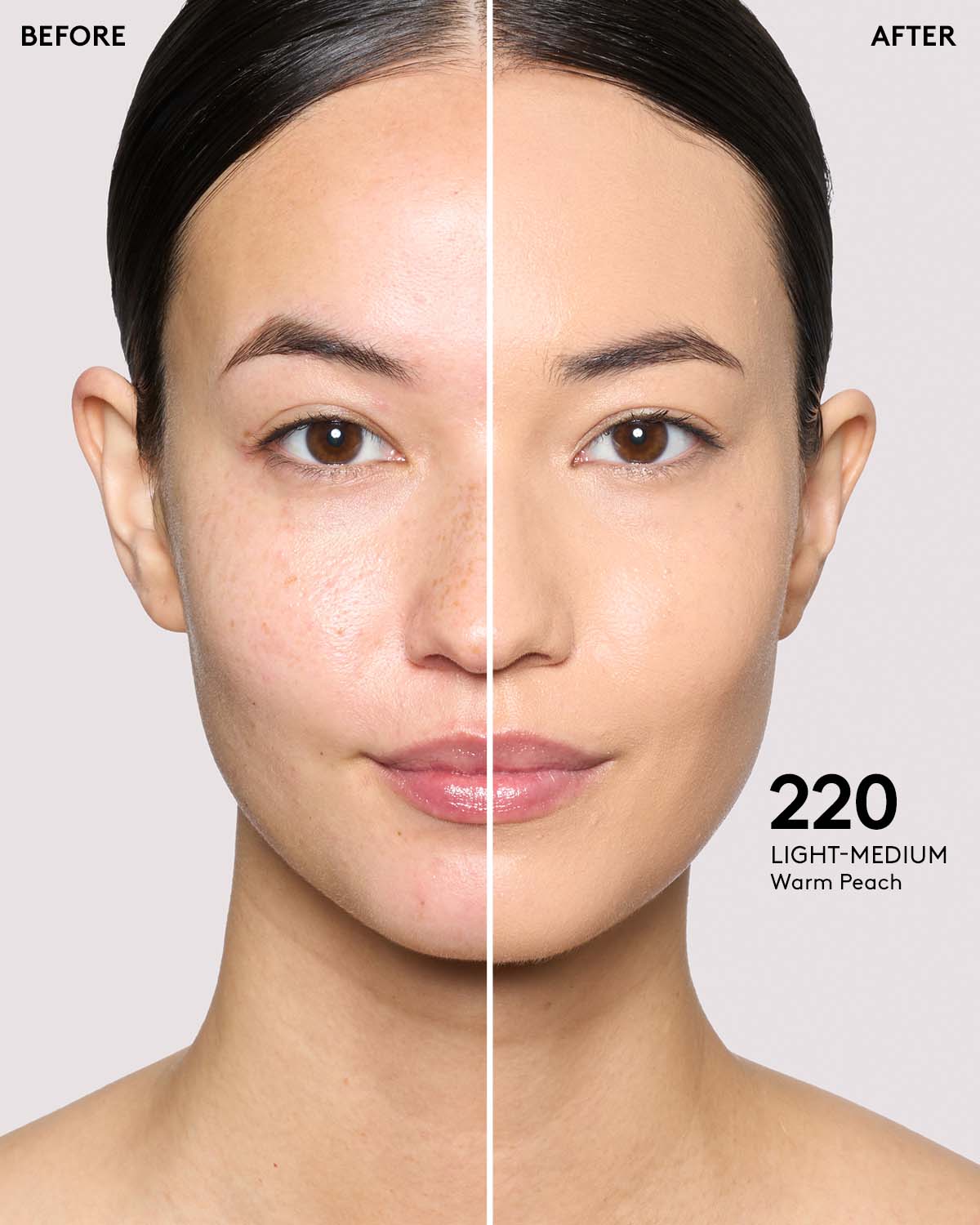 BEFORE

AFTER

220
LIGHT-MEDIUM
Warm Peach