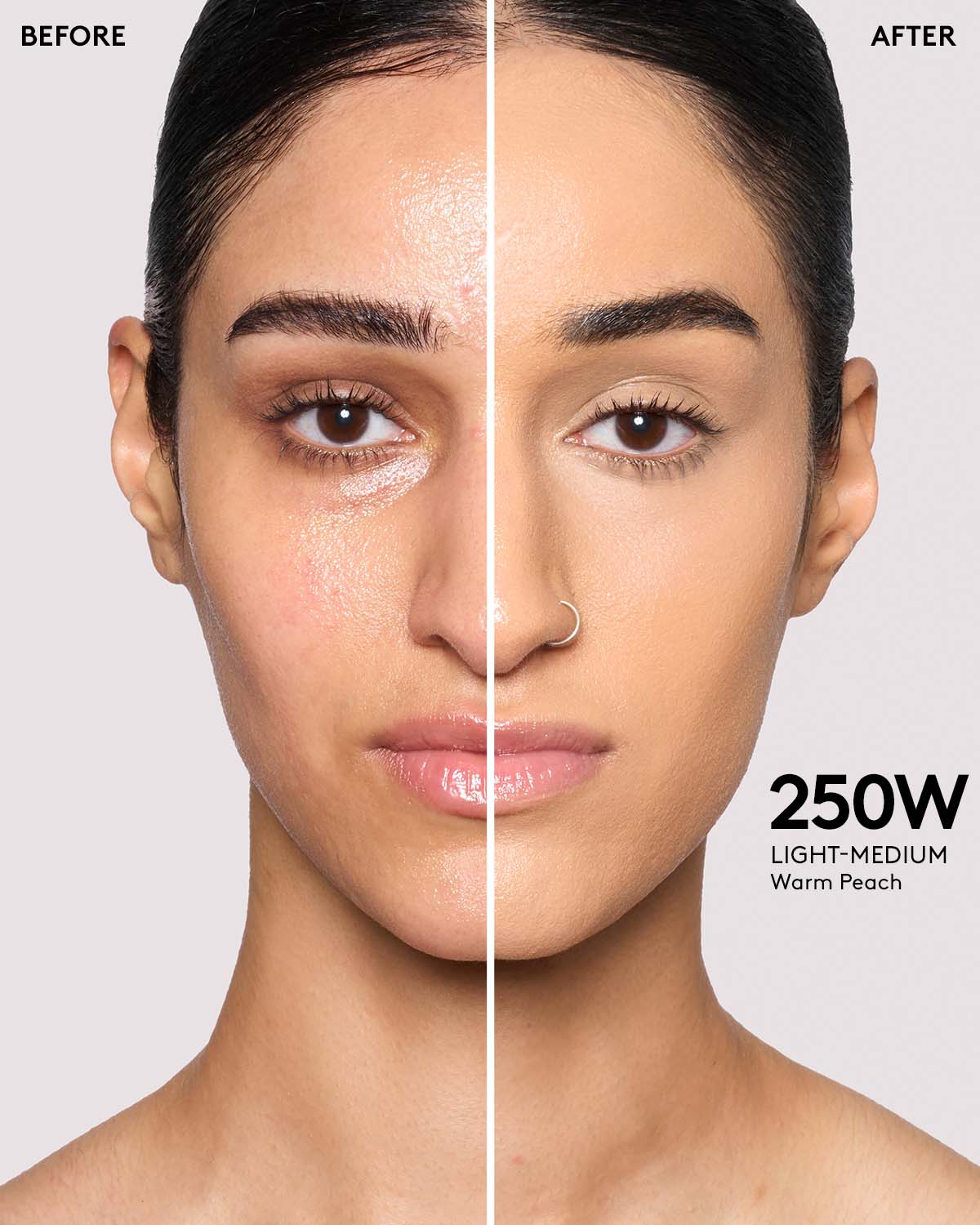 BEFORE

AFTER

250W
LIGHT-MEDIUM
Warm Peach