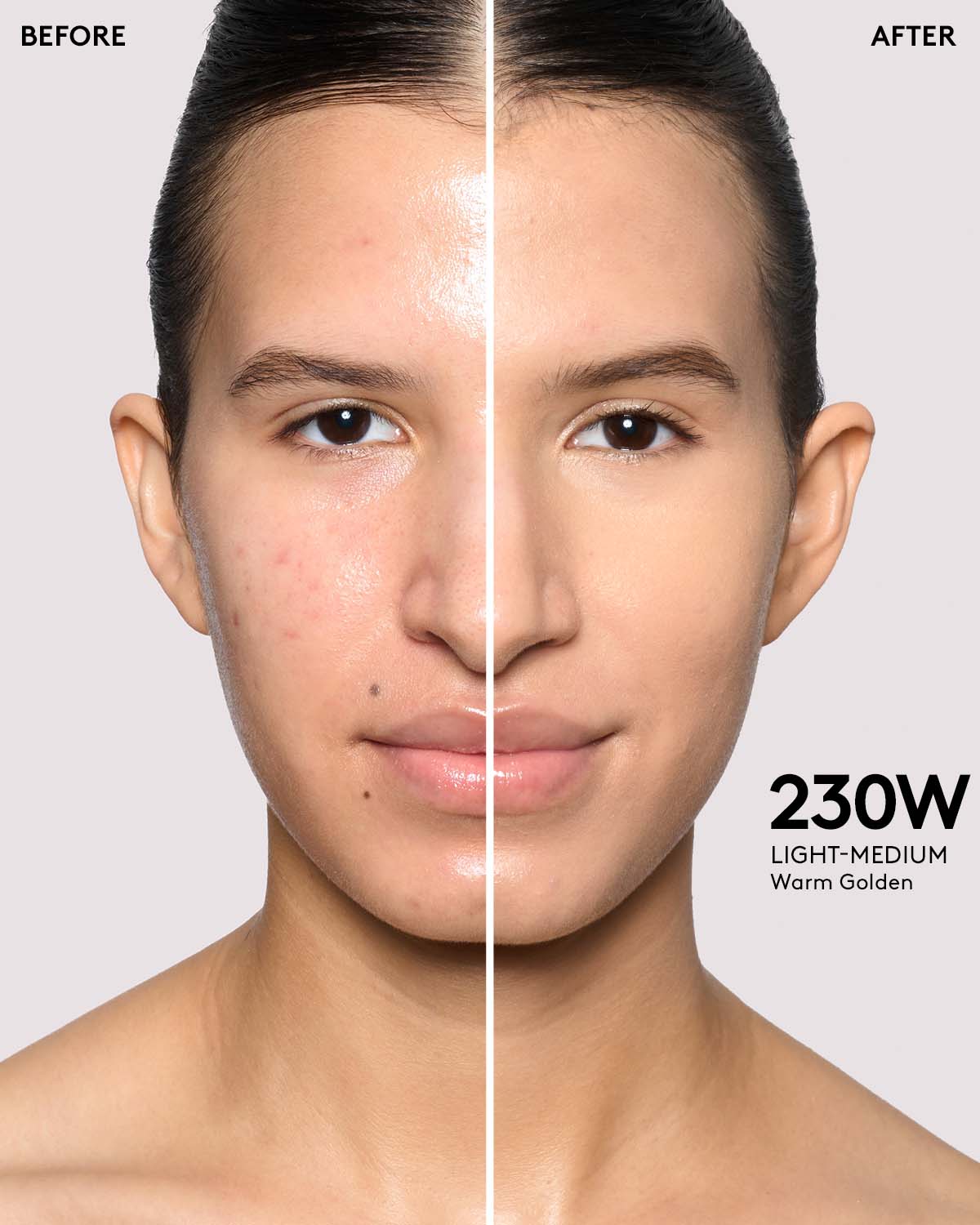 BEFORE

AFTER

230W
LIGHT-MEDIUM
Warm Golden