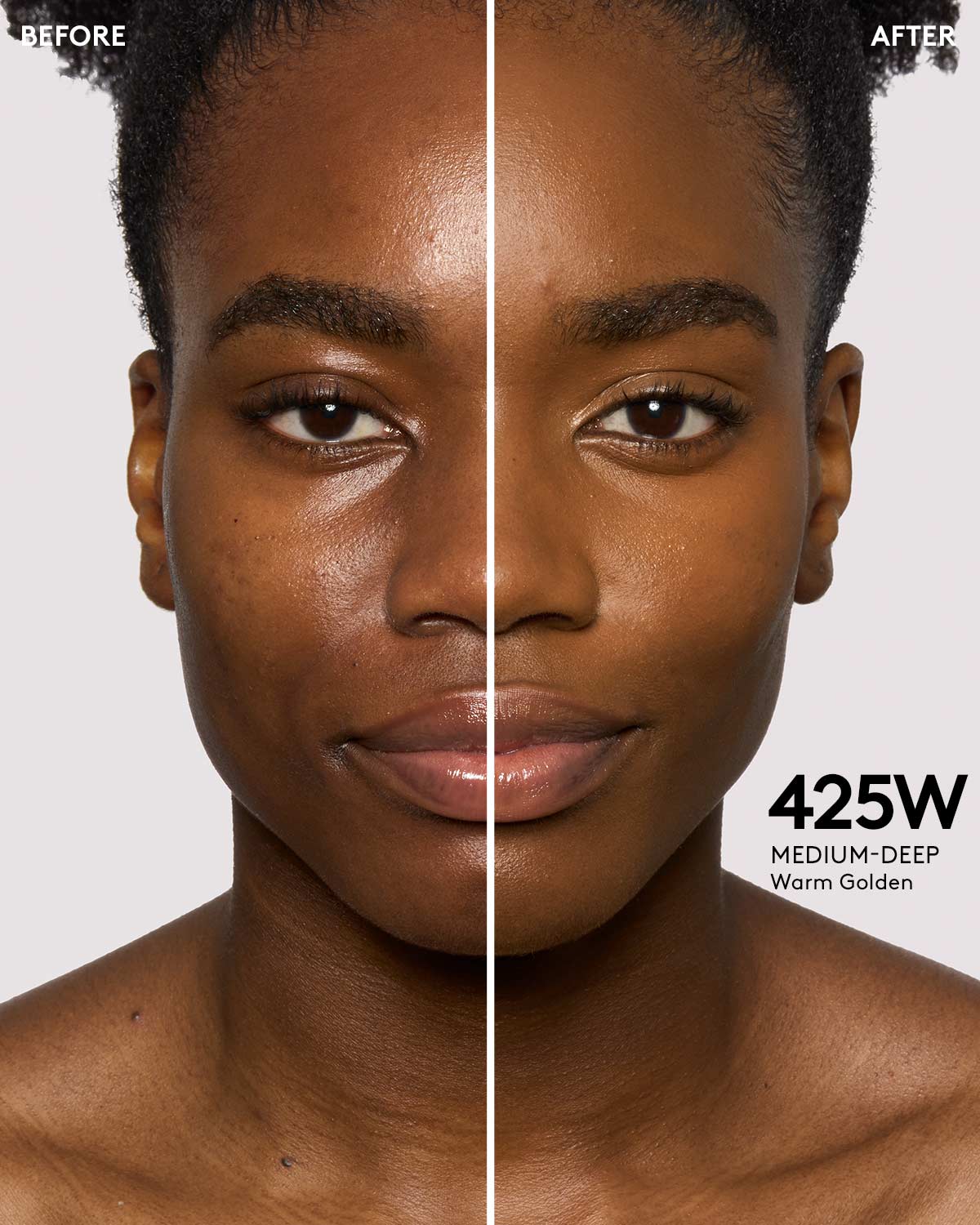 BEFORE

AFTER

425W
MEDIUM-DEEP
Warm Golden