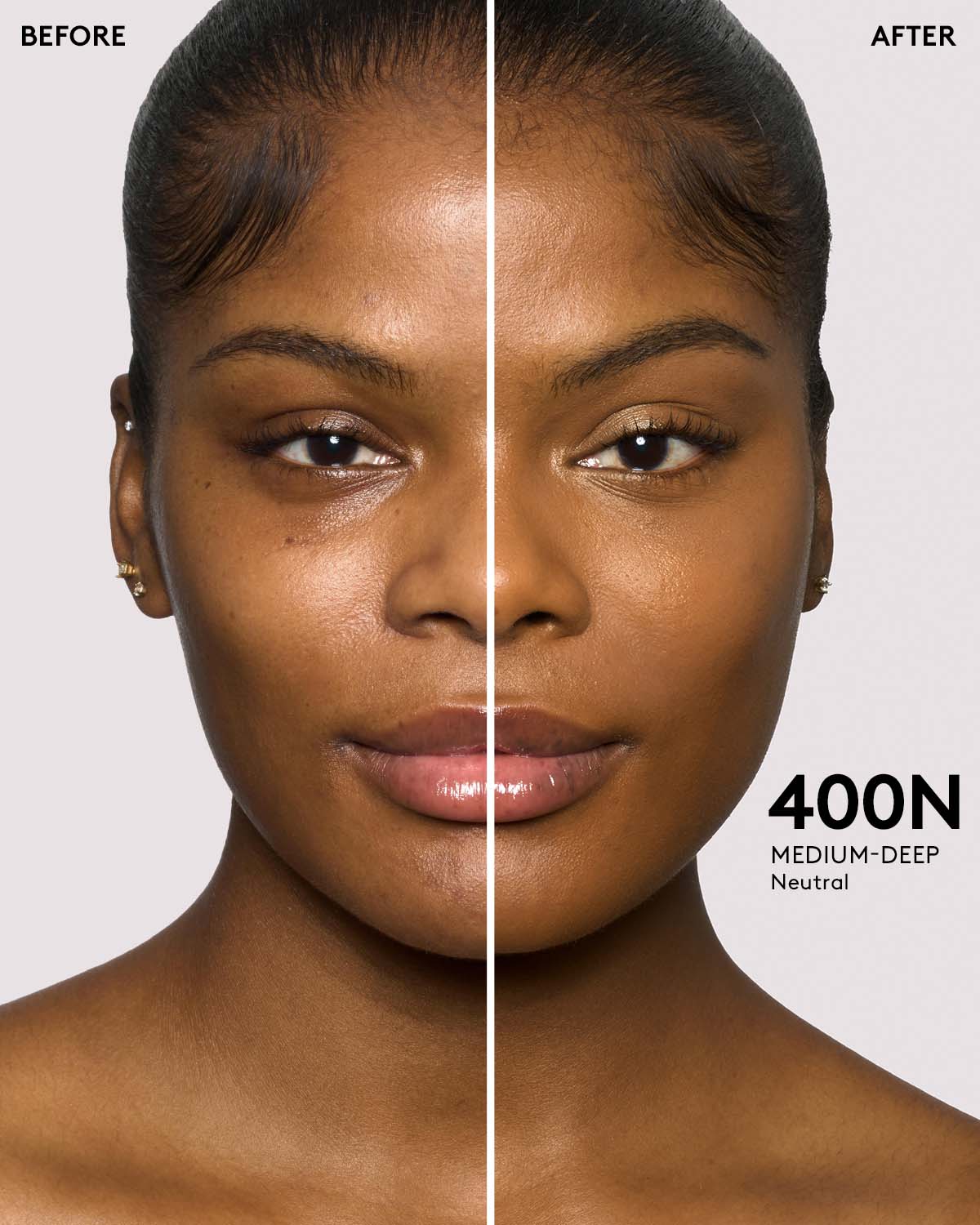 BEFORE

AFTER

400N
MEDIUM-DEEP
Neutral