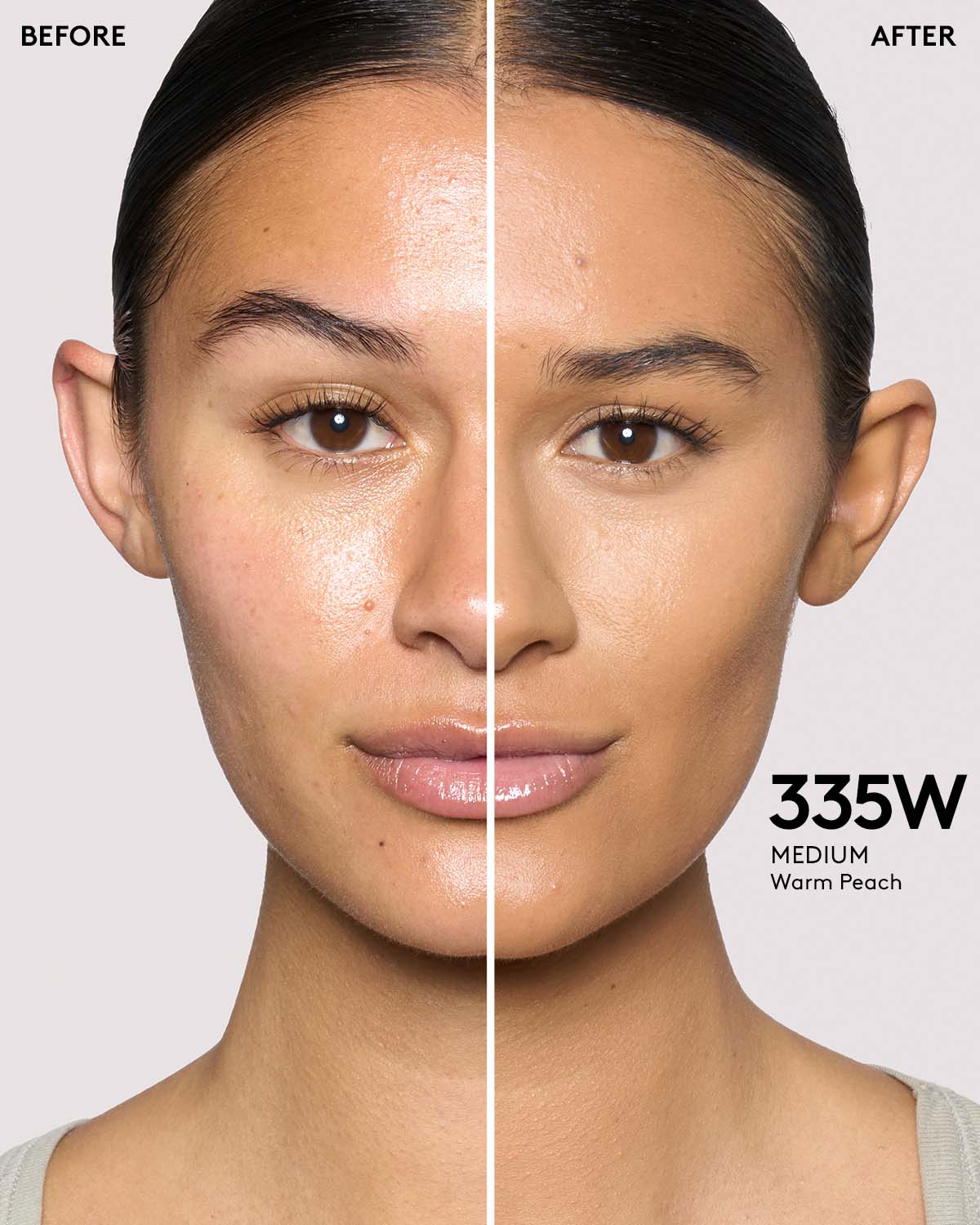 BEFORE

AFTER

335W
MEDIUM
Warm Peach