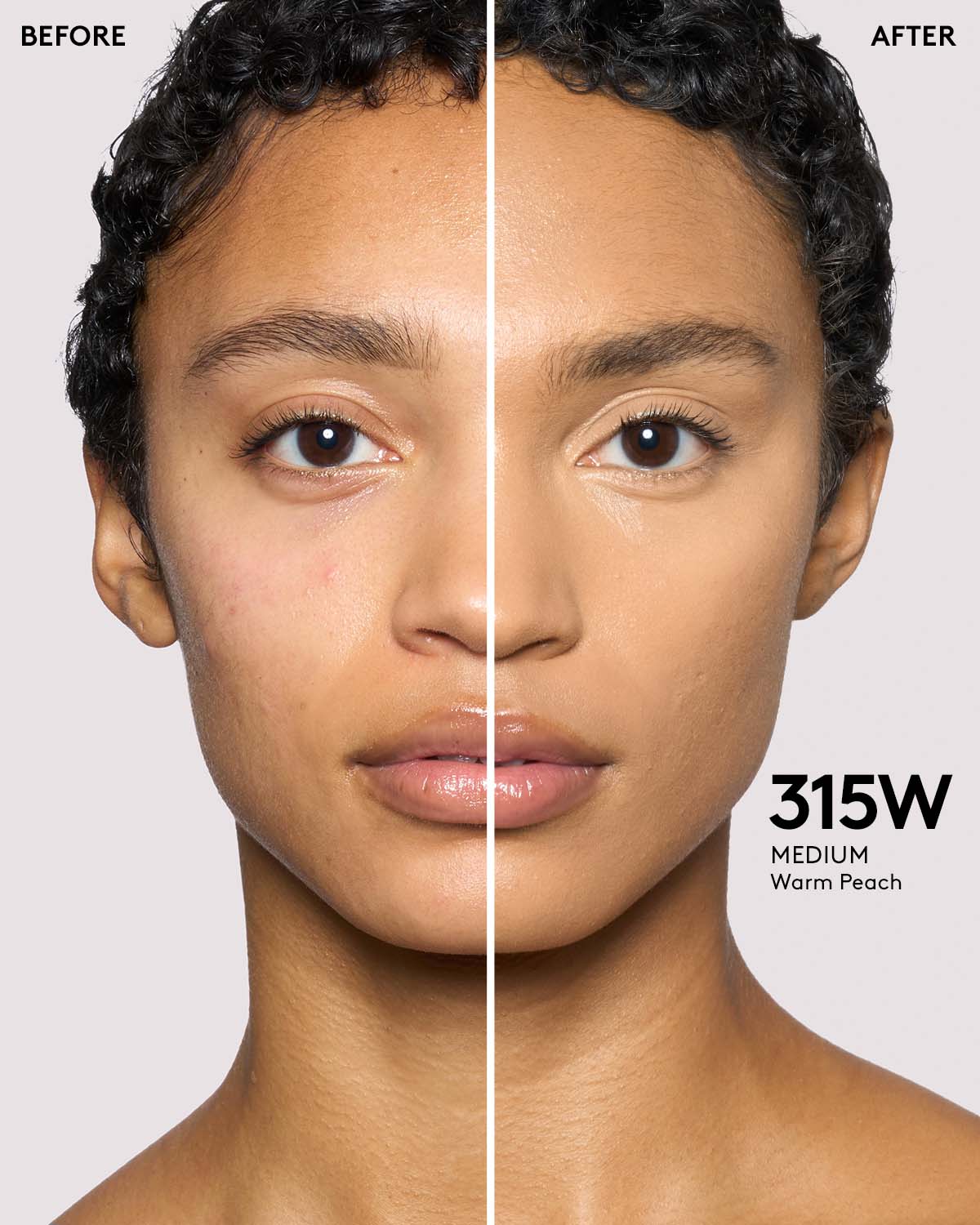 BEFORE

AFTER

315W
MEDIUM
Warm Peach