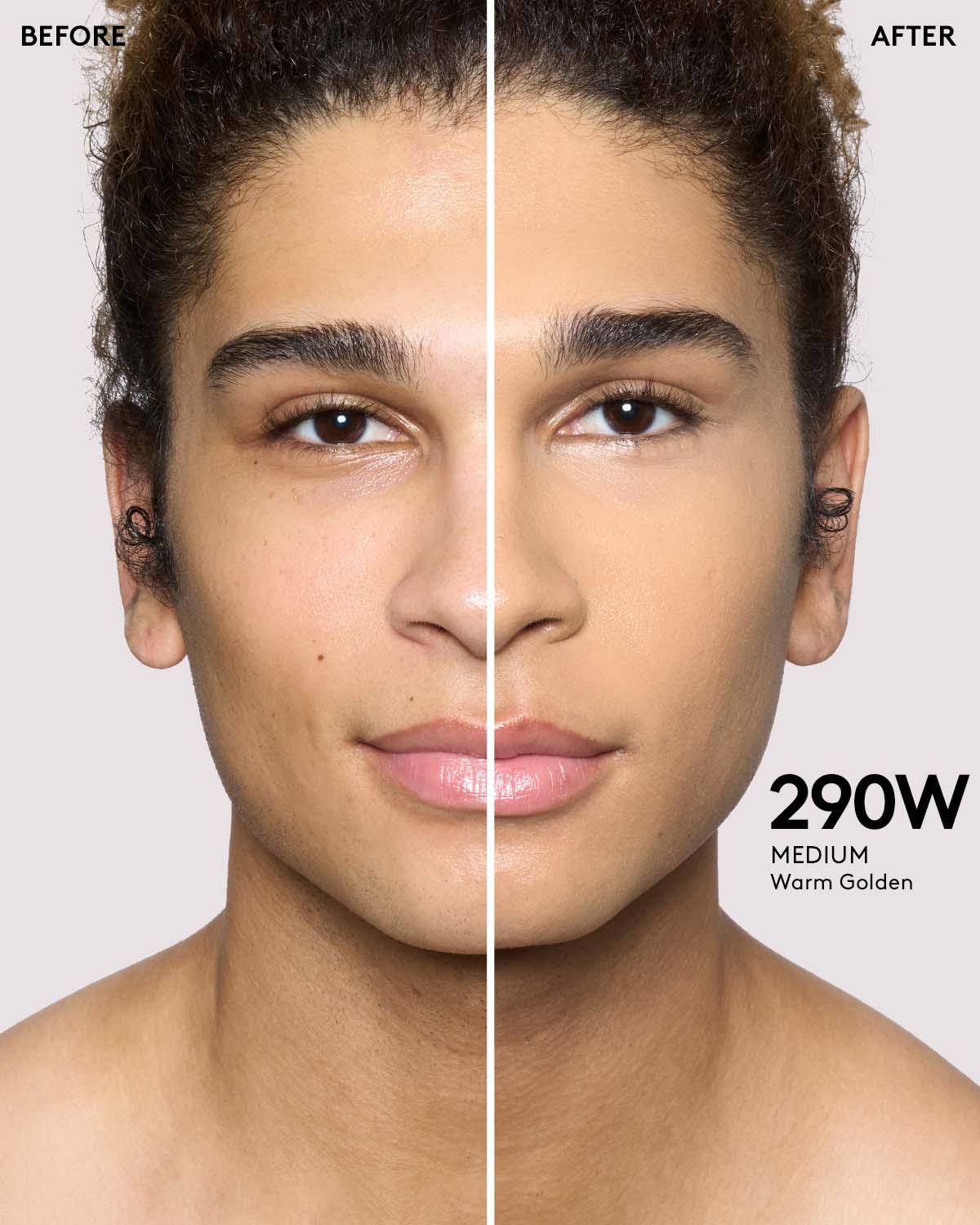 BEFORE

AFTER

290W
MEDIUM
Warm Golden