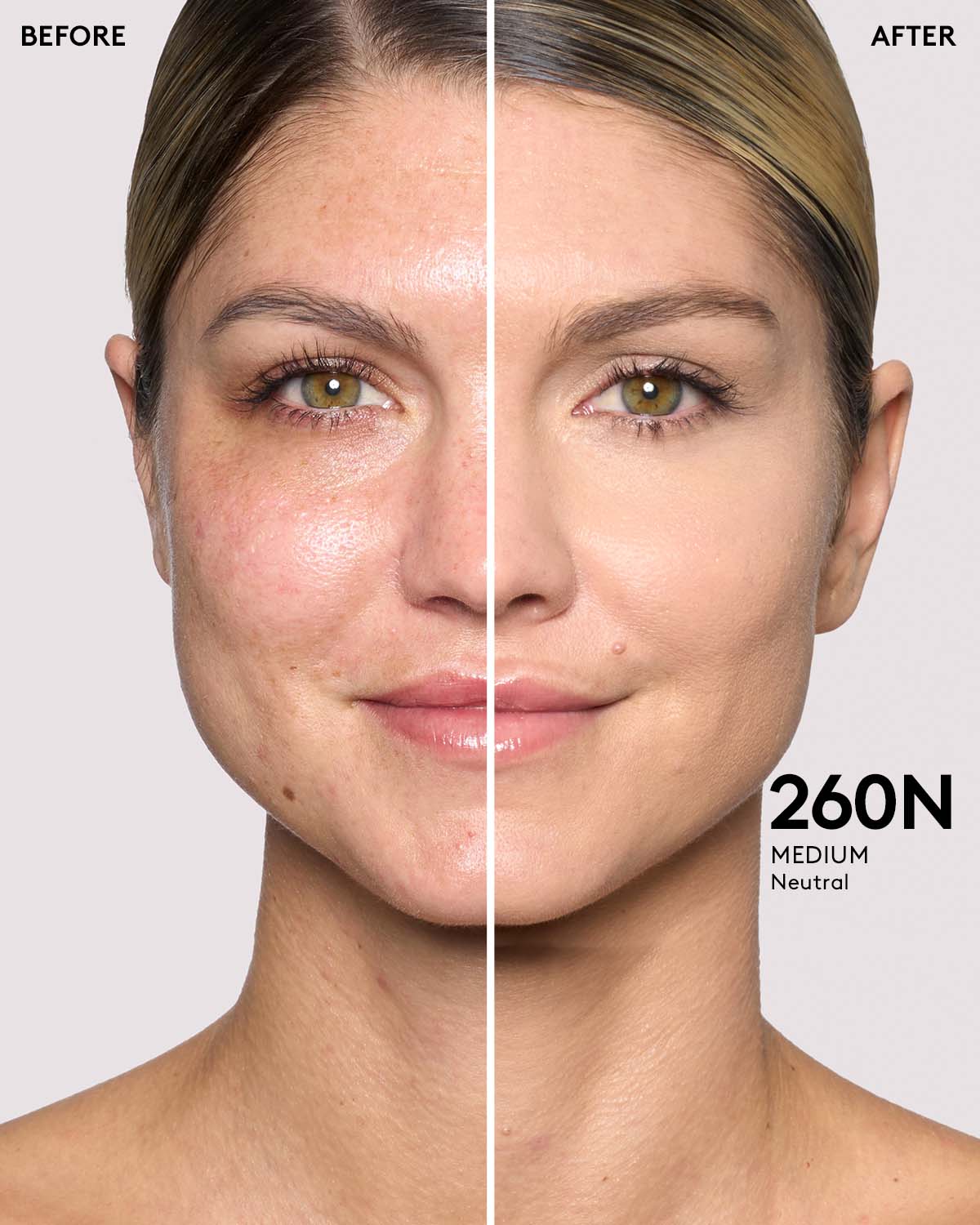 BEFORE

AFTER

260N
MEDIUM
Neutral