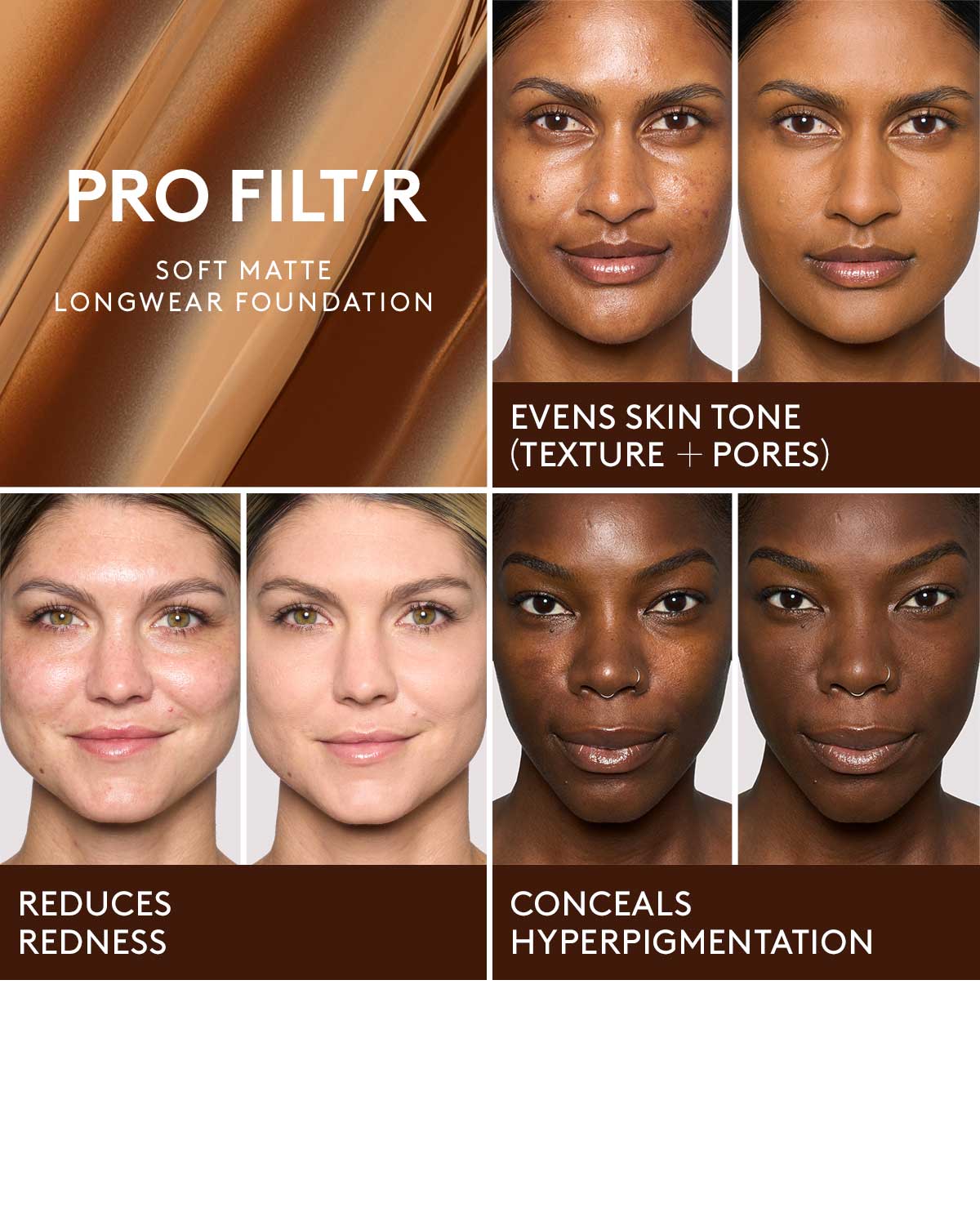 PRO FILT'R

SOFT MATTE
LONGWEAR FOUNDATION

EVENS SKIN TONE
(TEXTURE + PORES)

REDUCES
REDNESS

CONCEALS
HYPERPIGMENTATION