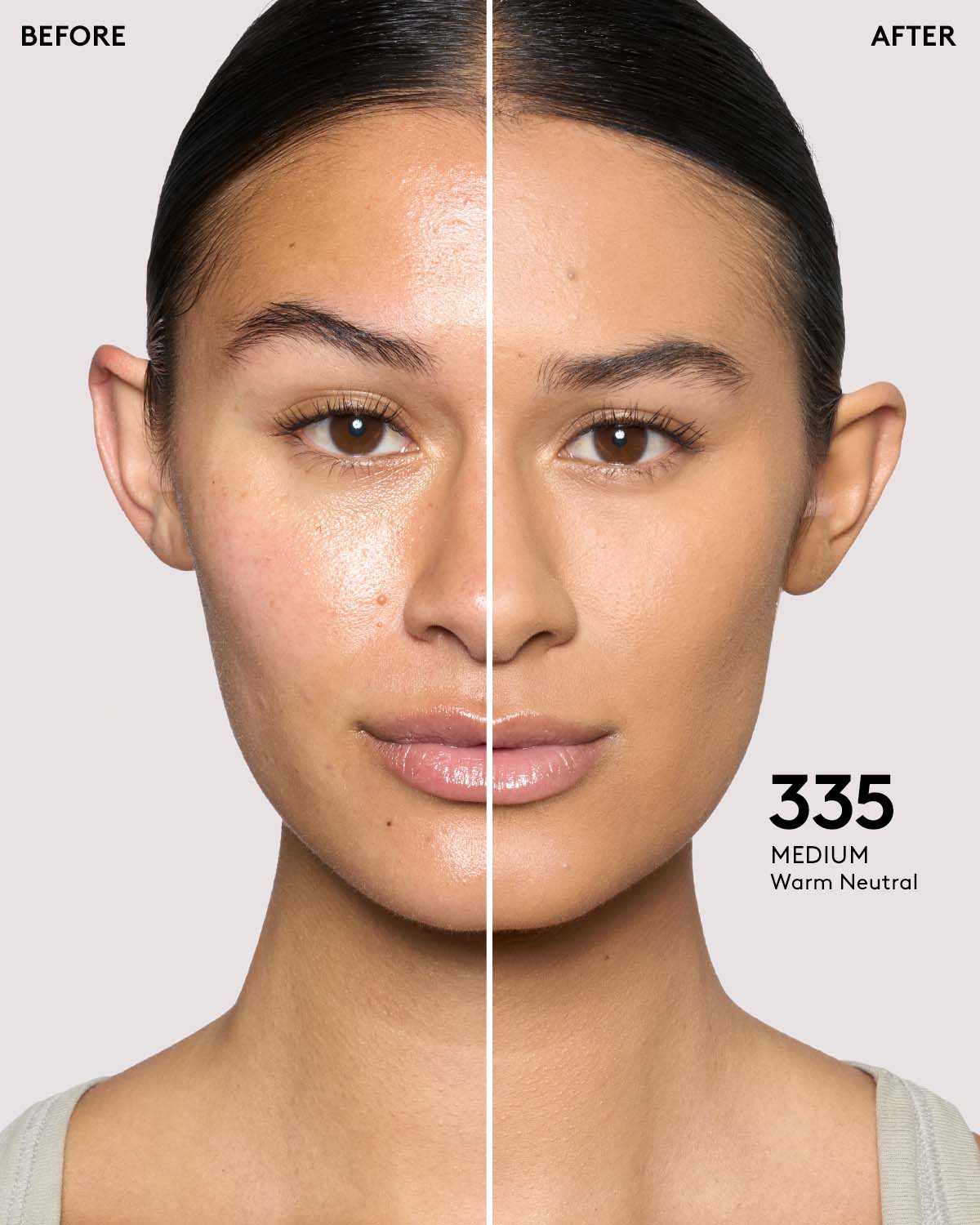 BEFORE

AFTER

335
MEDIUM
Warm Neutral