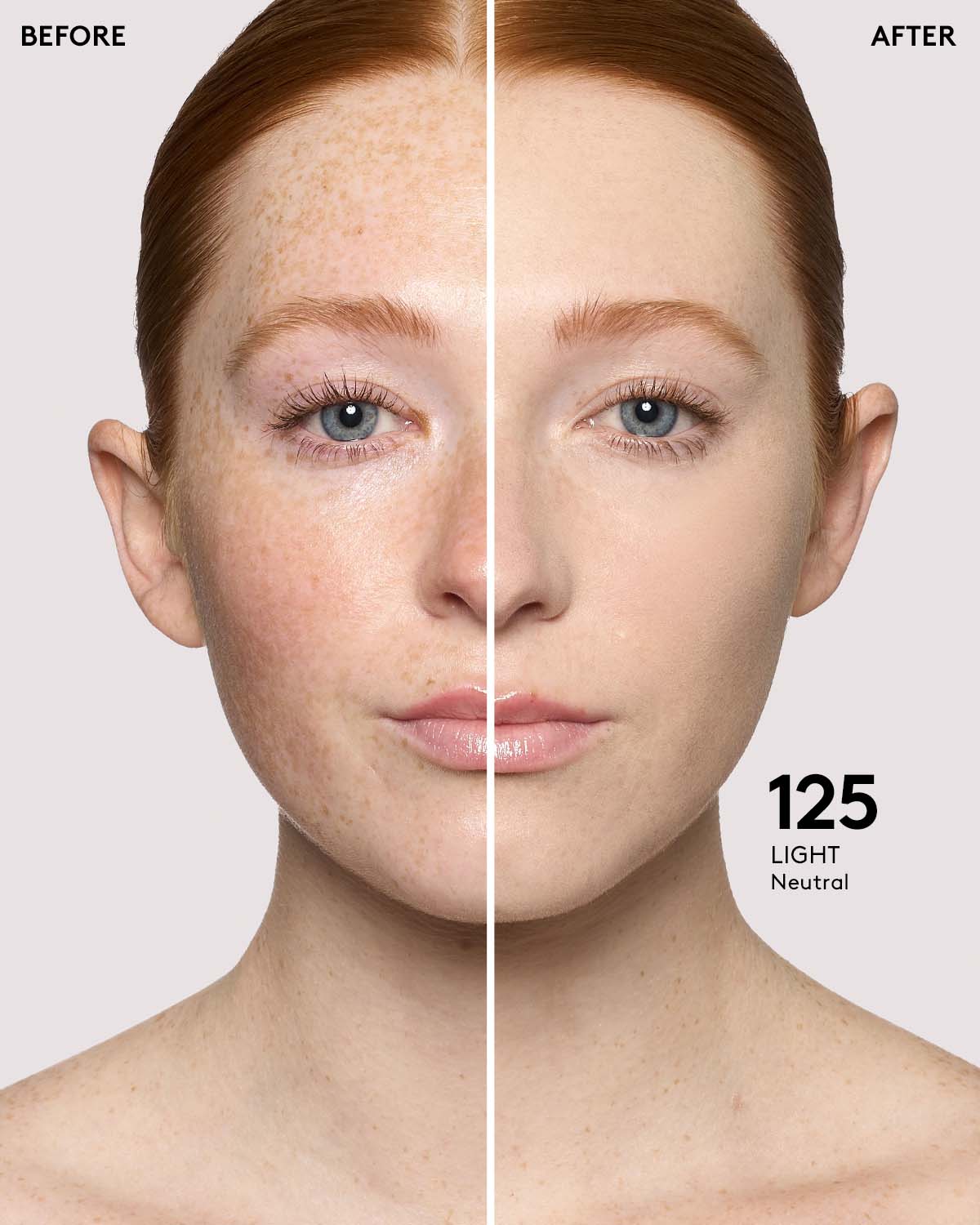 BEFORE

AFTER

125
LIGHT
Neutral