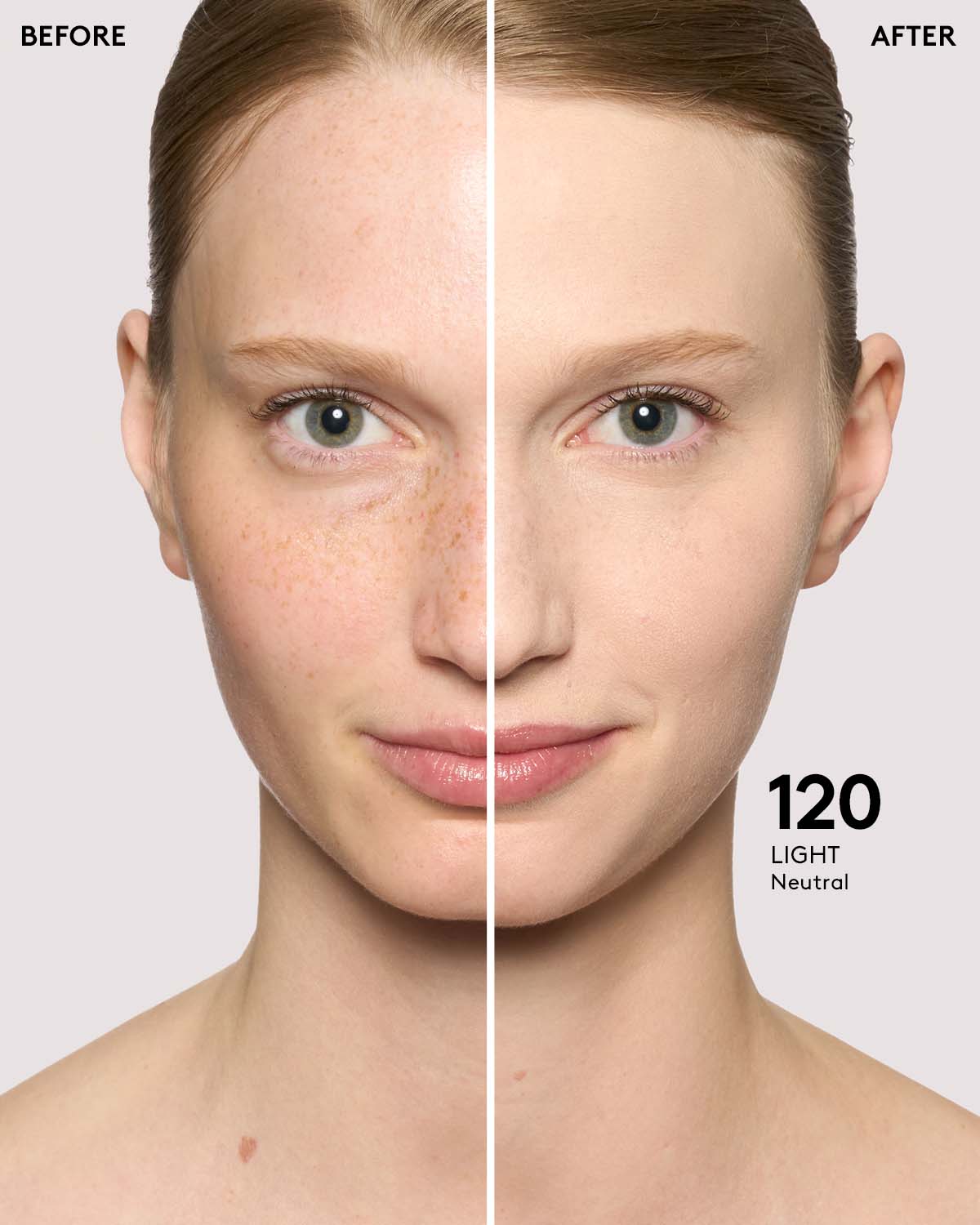 BEFORE

AFTER

120
LIGHT
Neutral