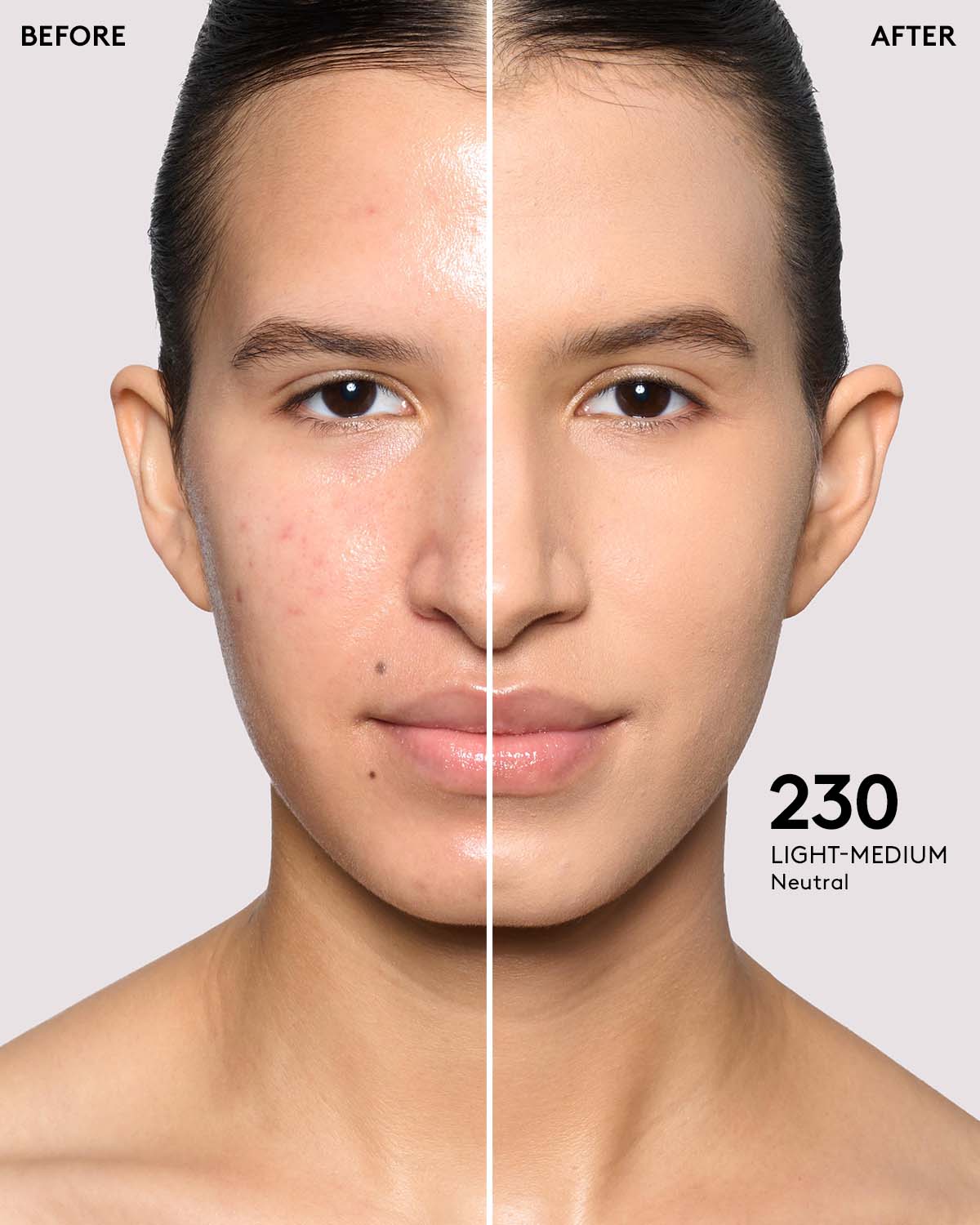 BEFORE

AFTER

230
LIGHT-MEDIUM
Neutral