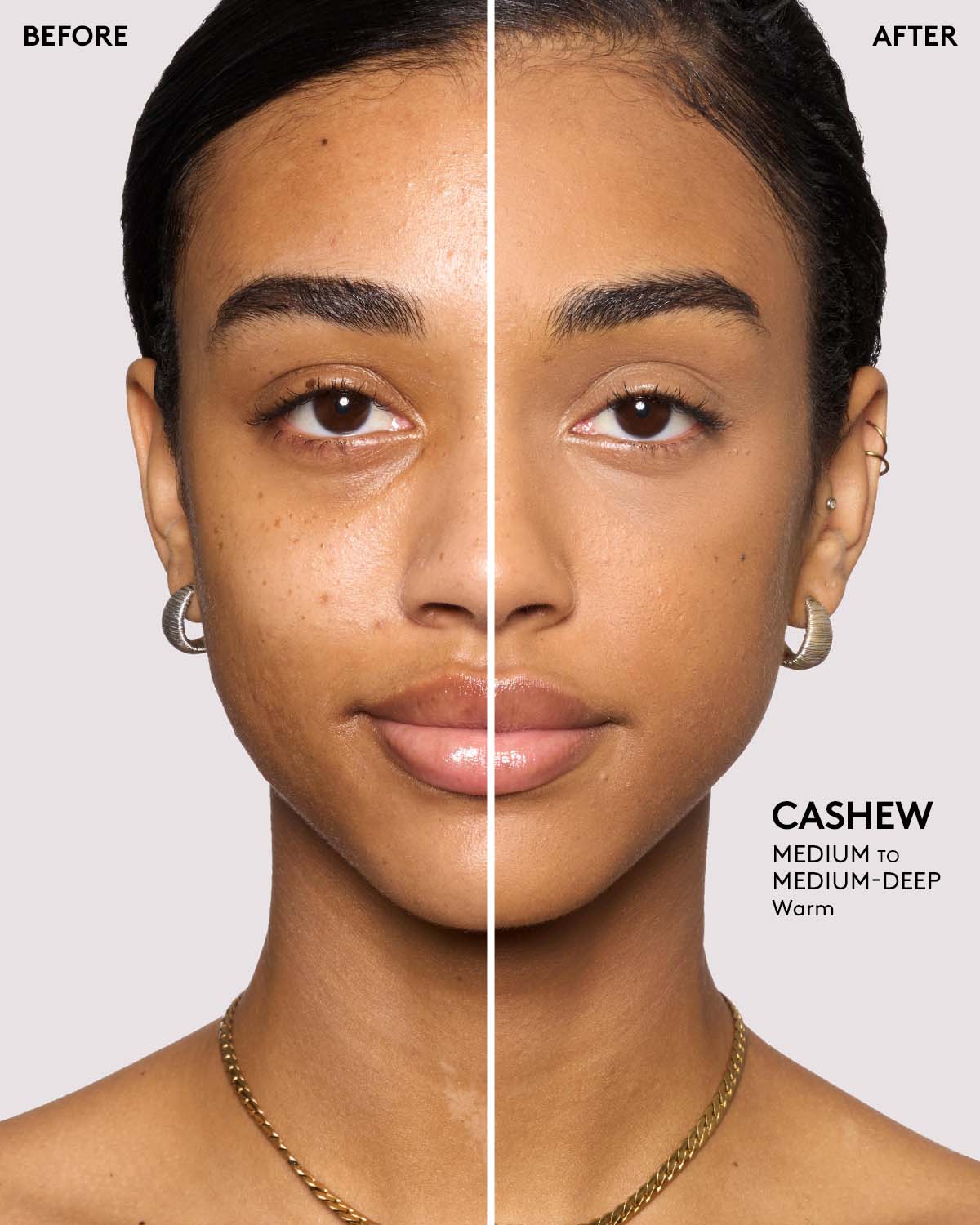 BEFORE

AFTER

CASHEW
MEDIUM TO MEDIUM-DEEP
Warm