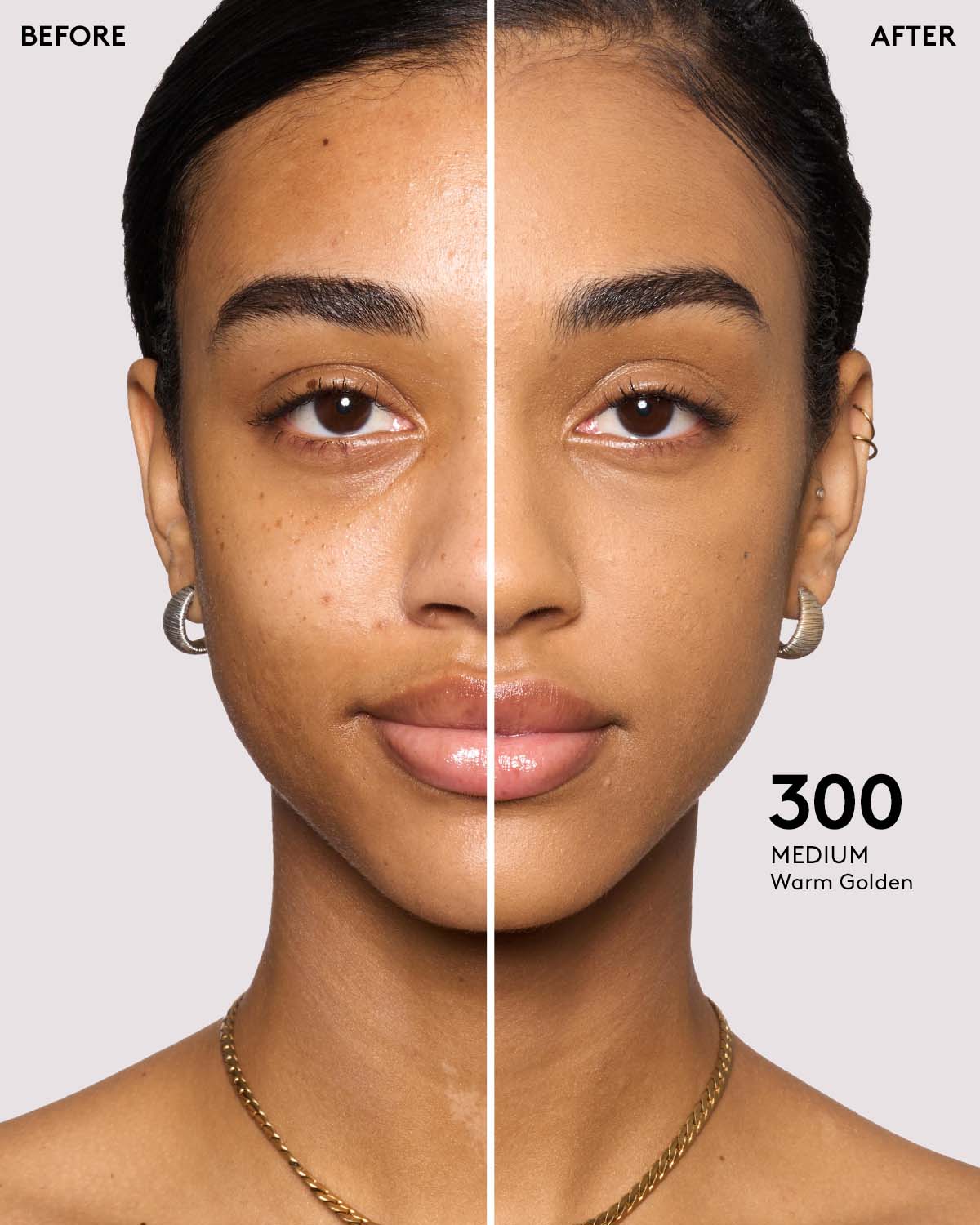 BEFORE

AFTER

300
MEDIUM
Warm Golden