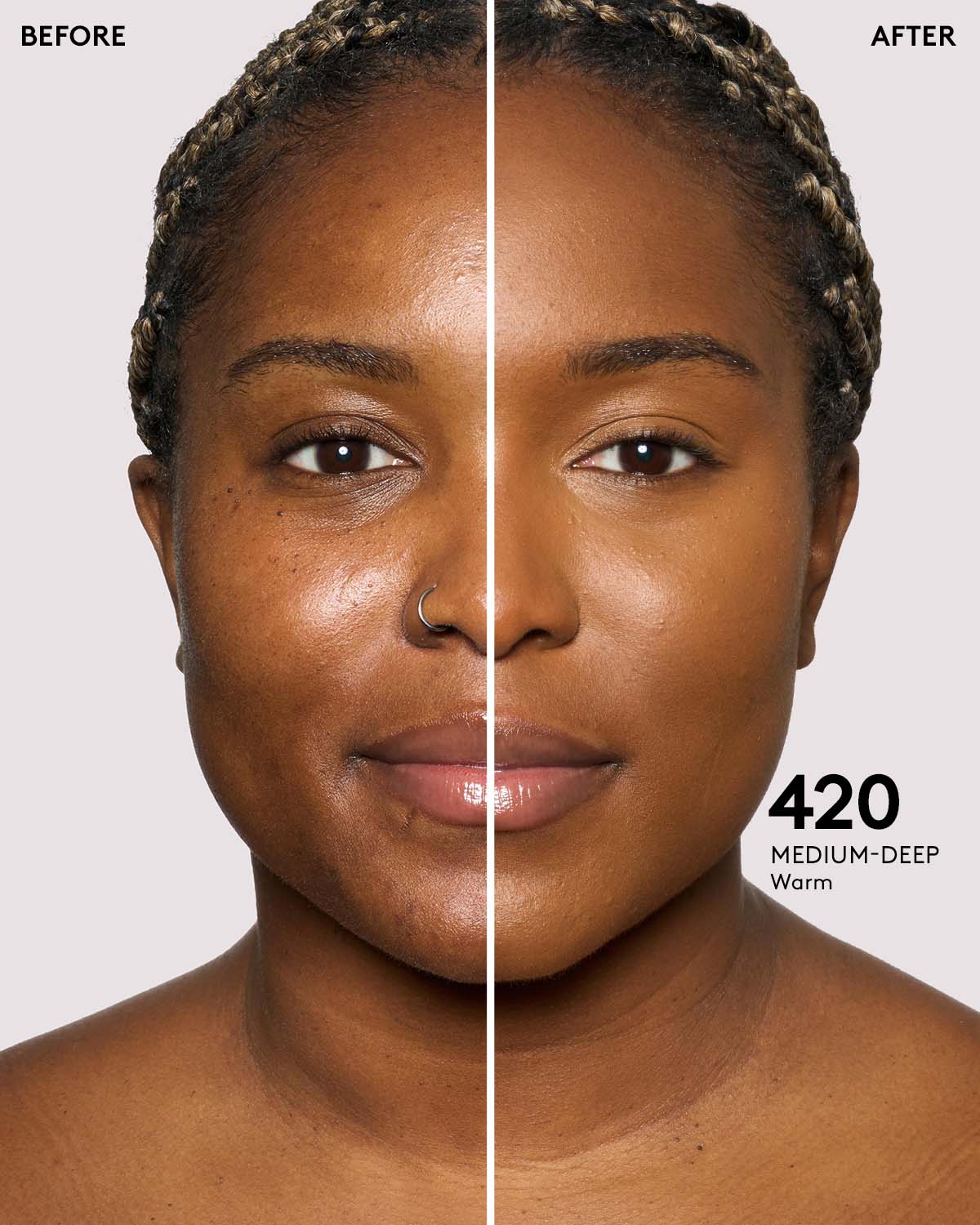 BEFORE

AFTER

420
MEDIUM-DEEP
Warm