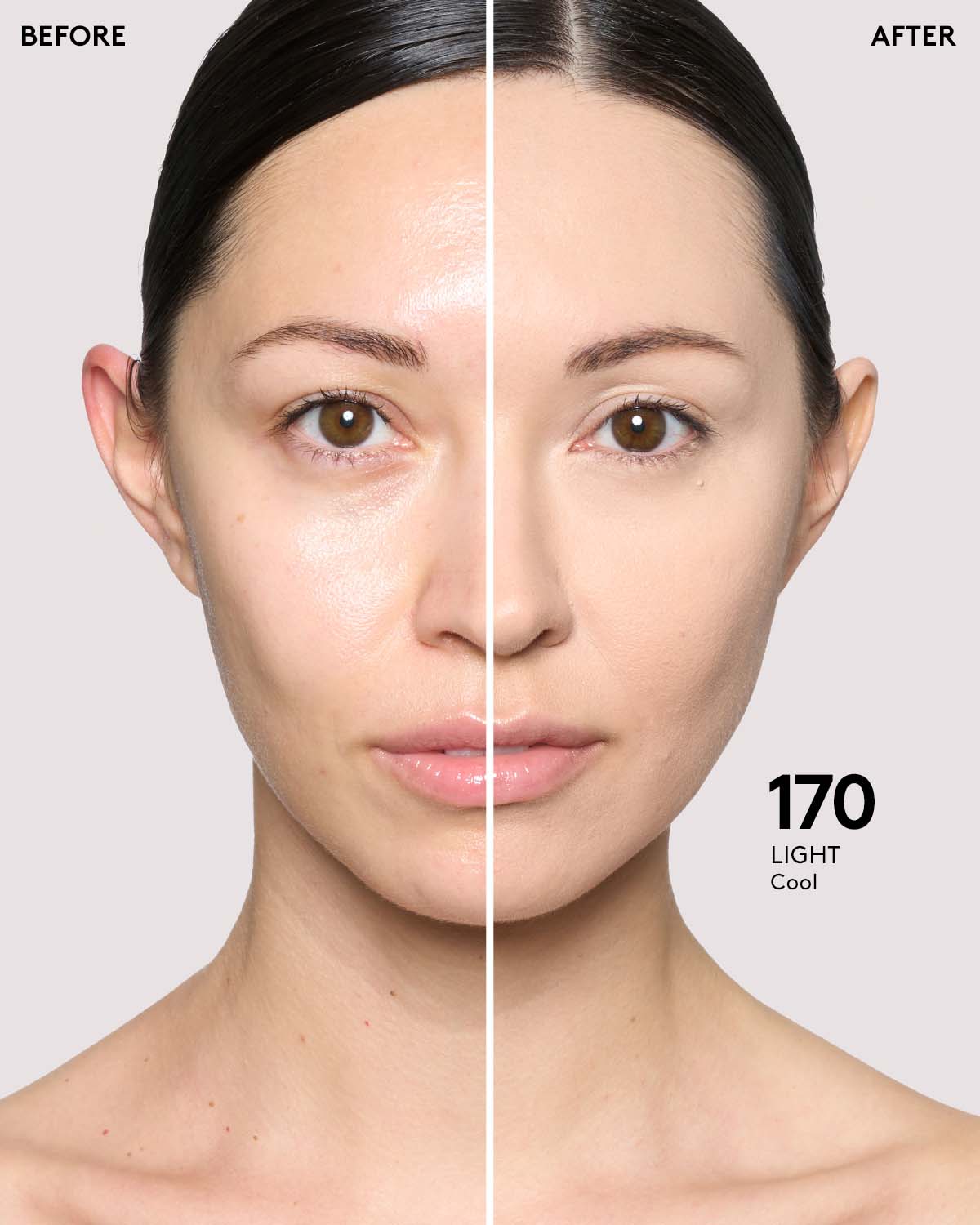 BEFORE

AFTER

170
LIGHT
Cool