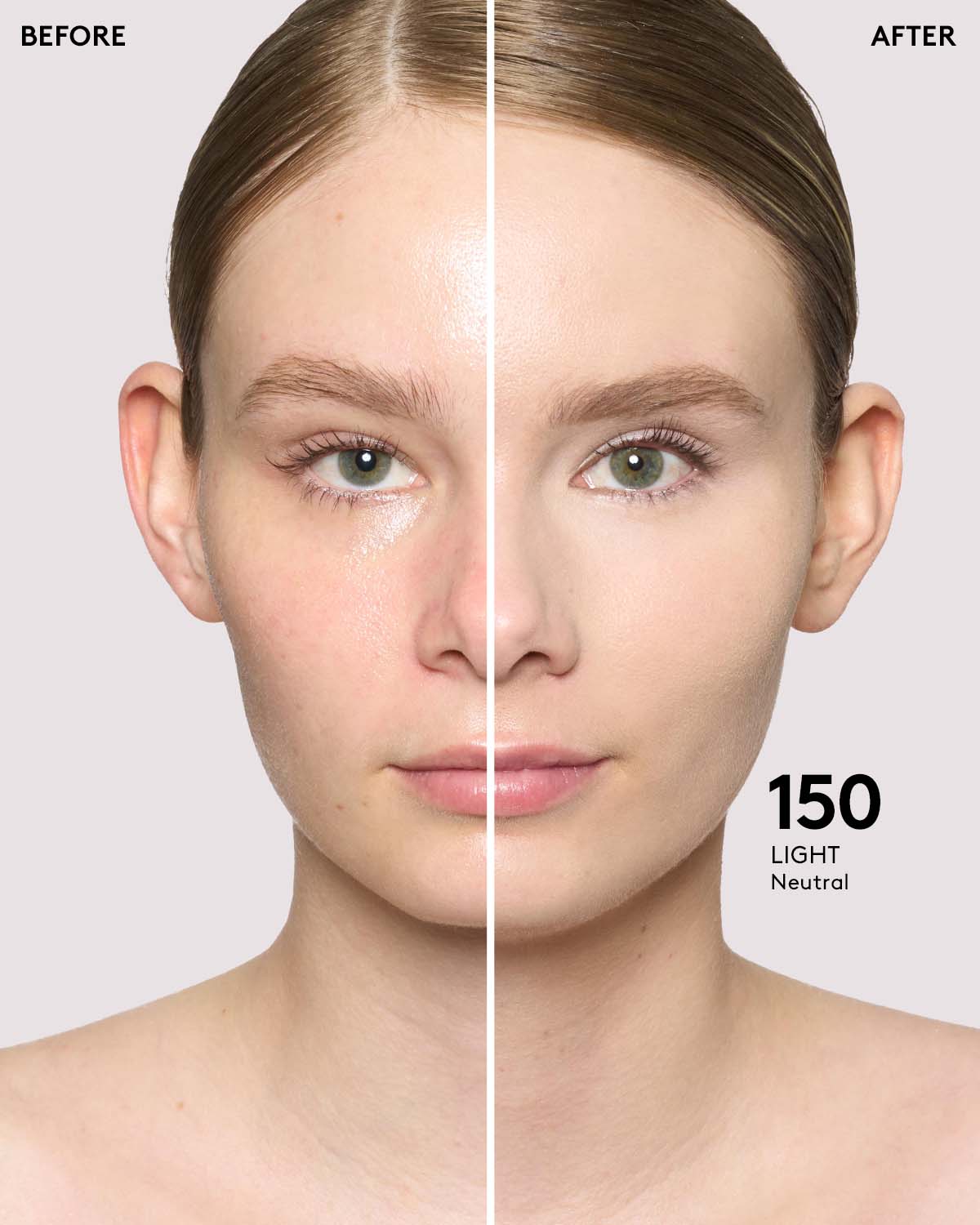 BEFORE

AFTER

150
LIGHT
Neutral