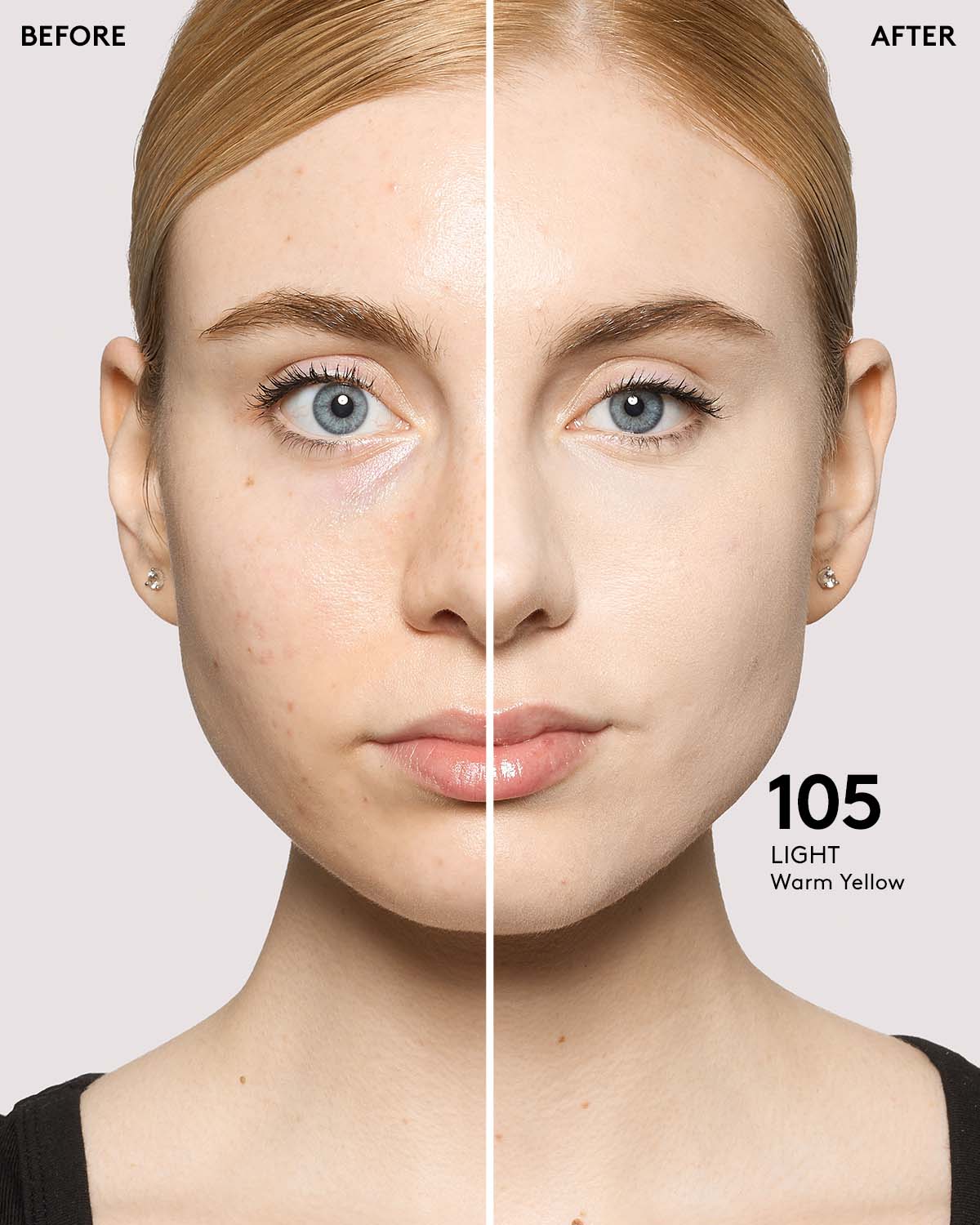 BEFORE

AFTER

105
LIGHT
Warm Yellow