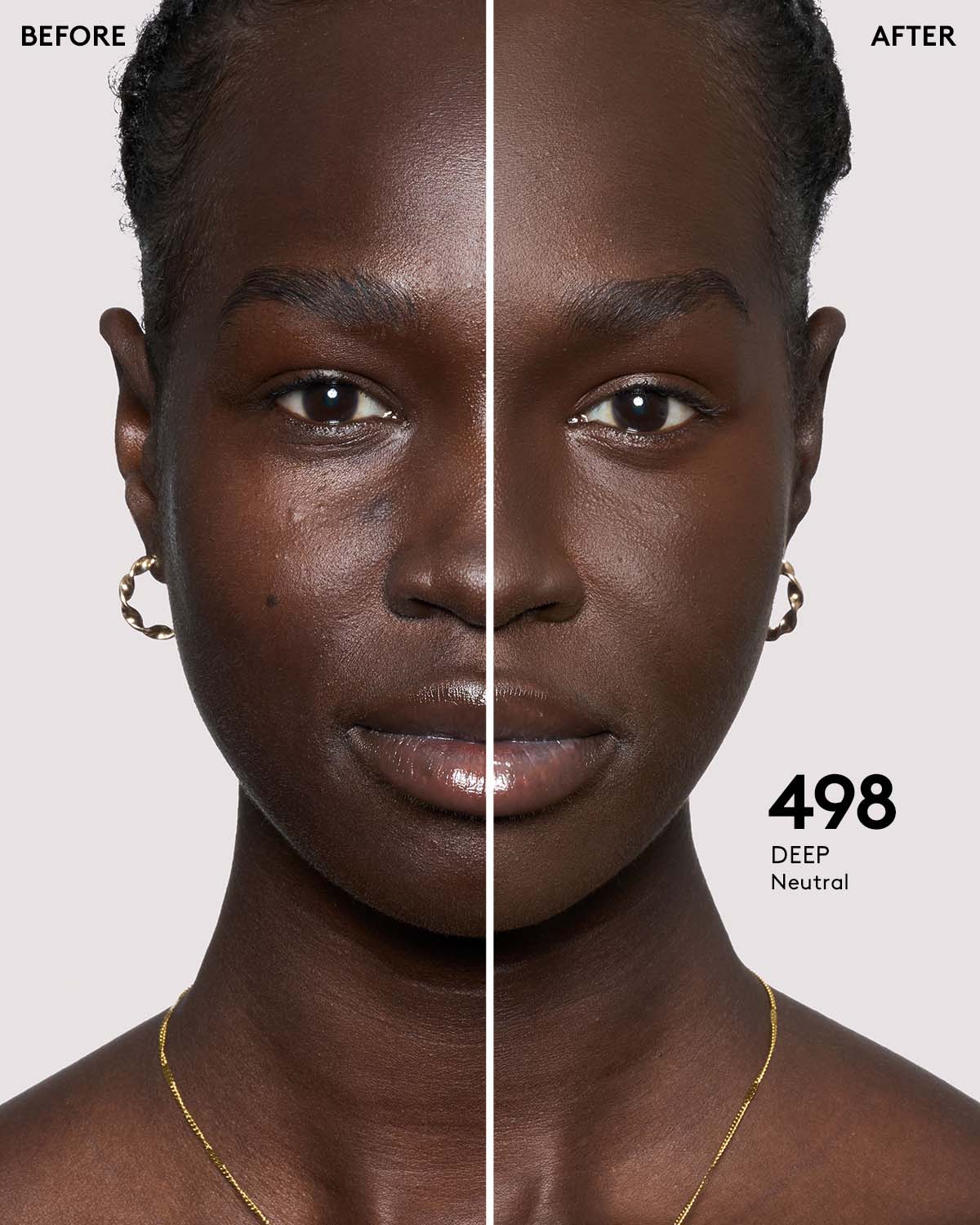 BEFORE

AFTER

498
DEEP
Neutral