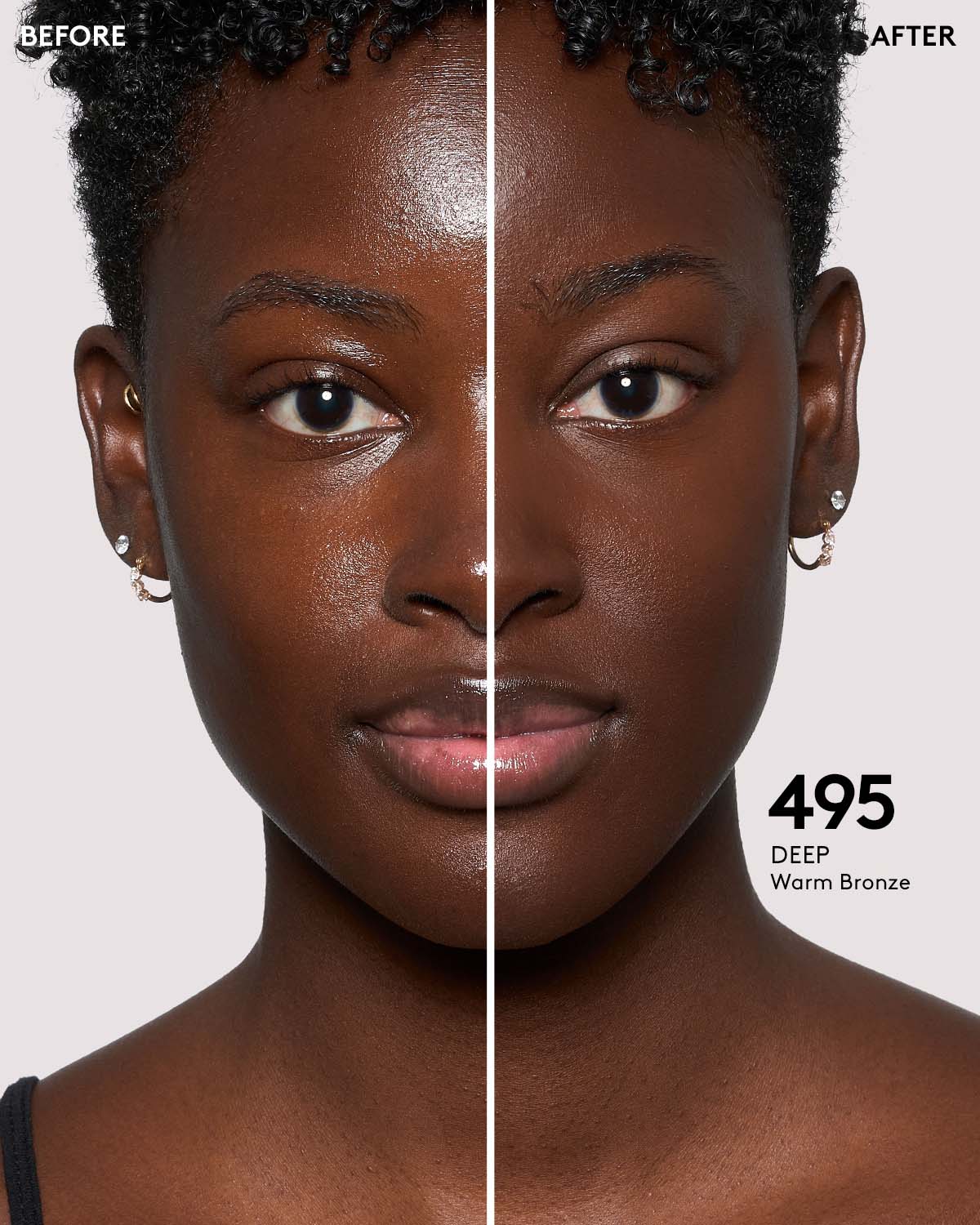 BEFORE

AFTER

495
DEEP
Warm Bronze