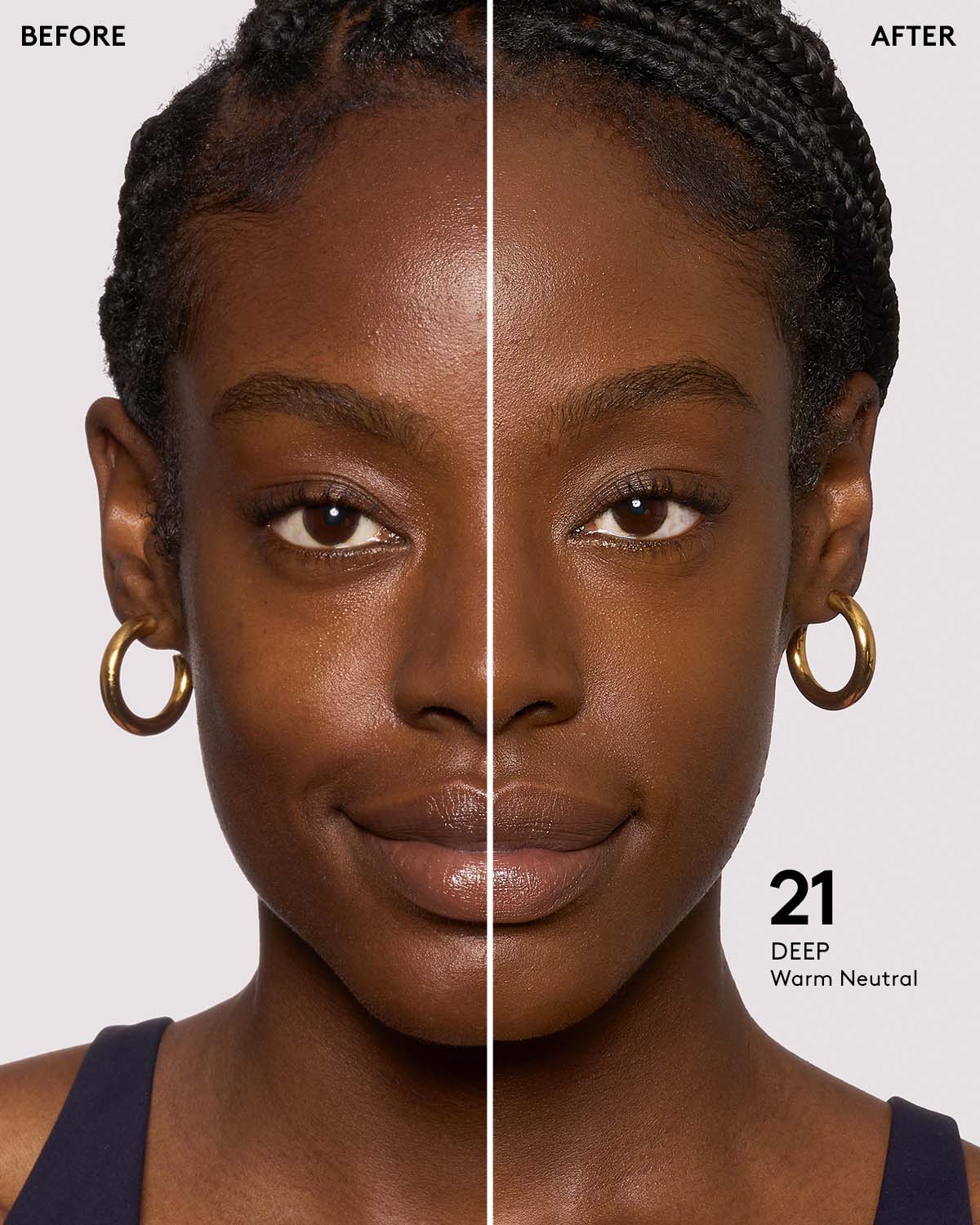 BEFORE

AFTER

21
DEEP
Warm Neutral