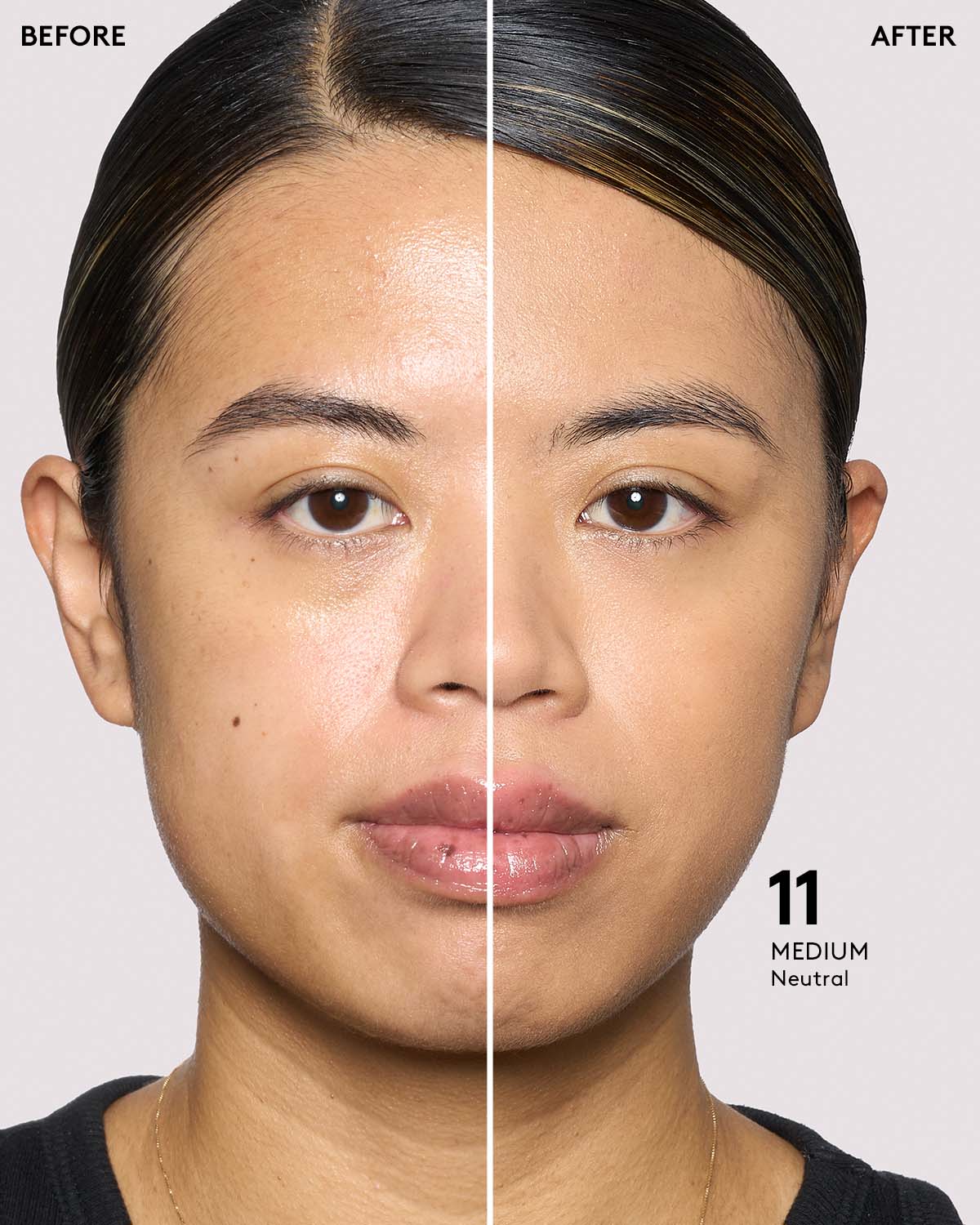 BEFORE

AFTER

11
MEDIUM
Neutral