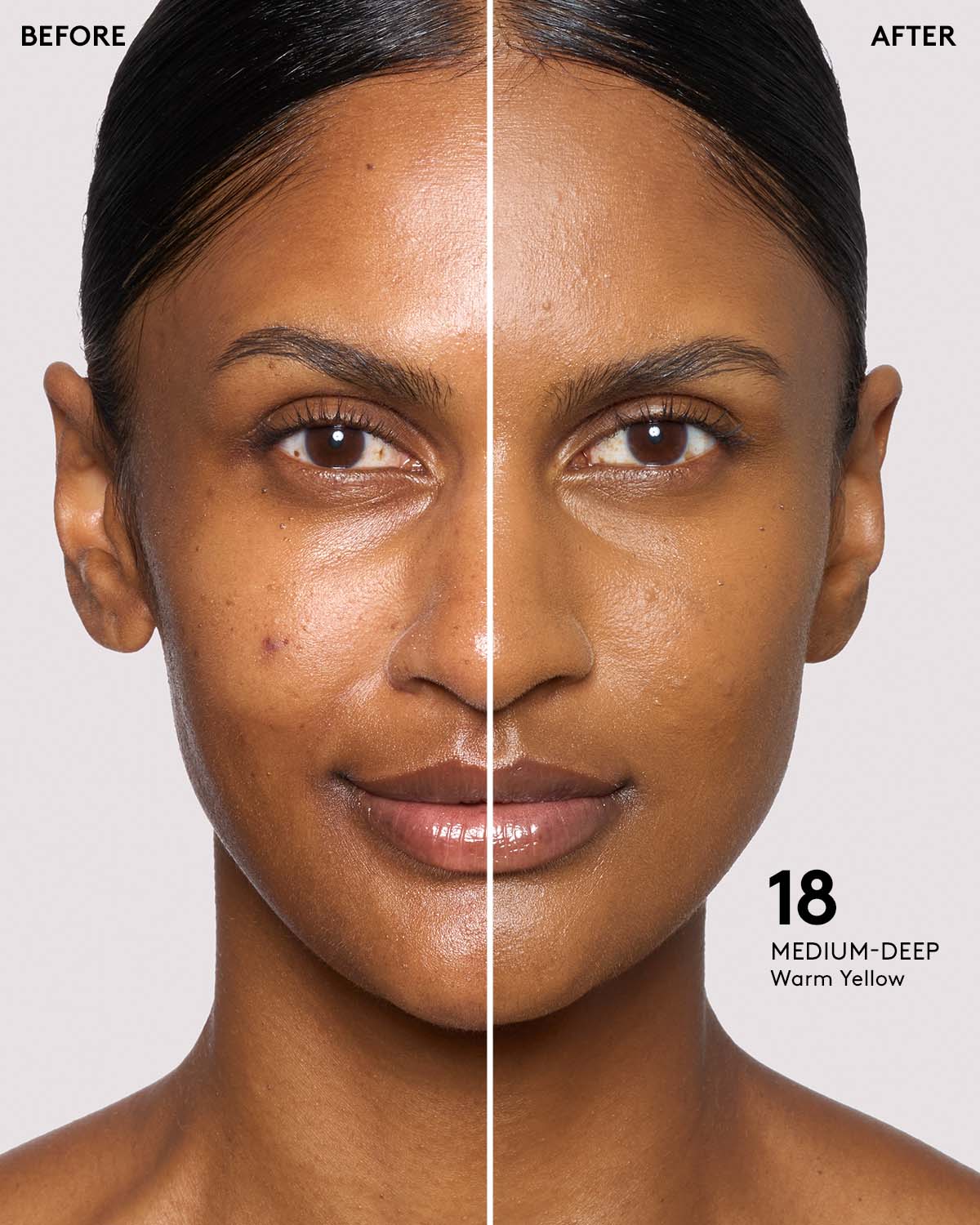 BEFORE

AFTER

18
MEDIUM-DEEP
Warm Yellow